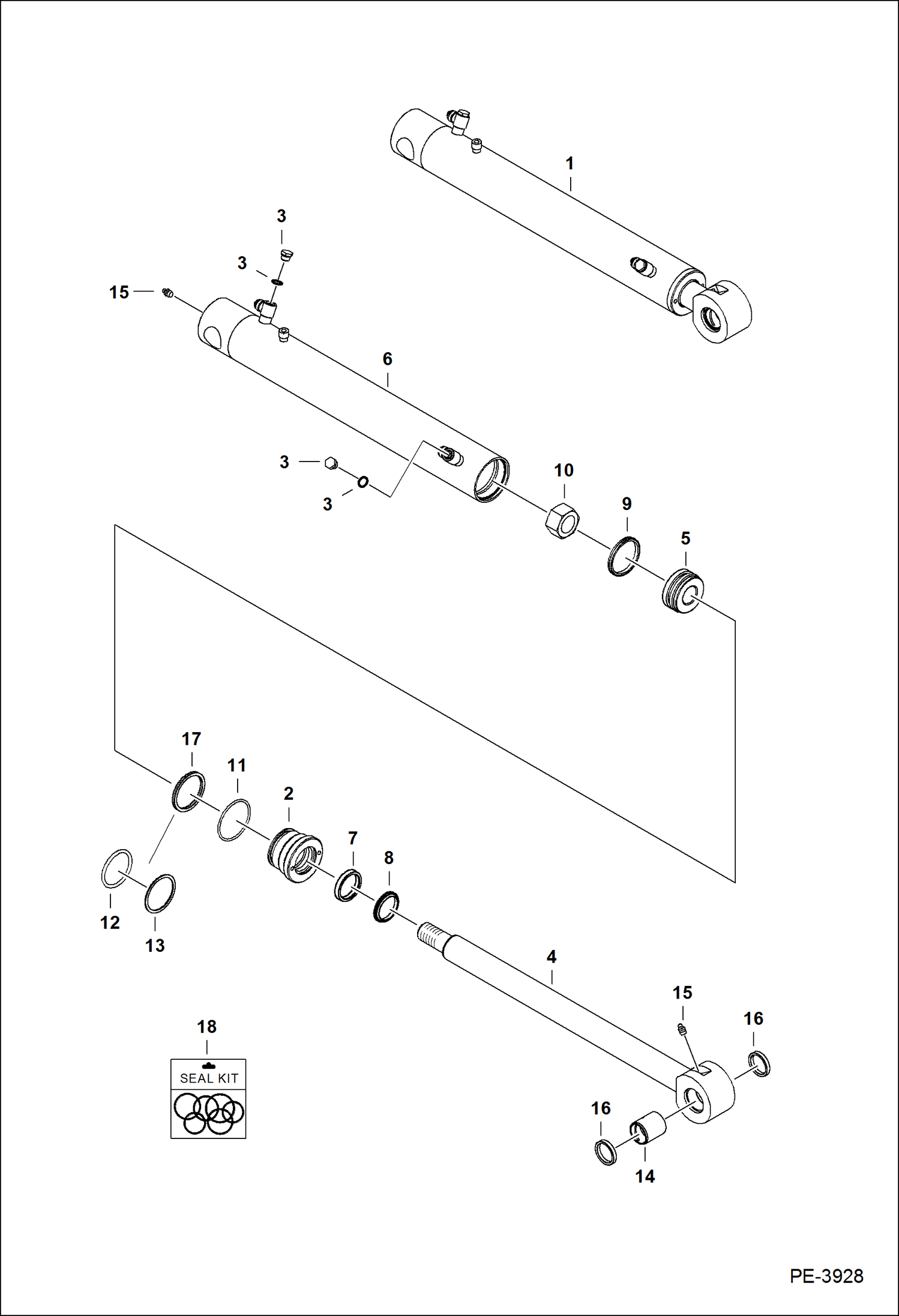 1

3

3

15

6

3

3

10

9

5

17

11

2

7

8

12

13

4

15

16

18

SEAL KIT

16

14

PE-3928