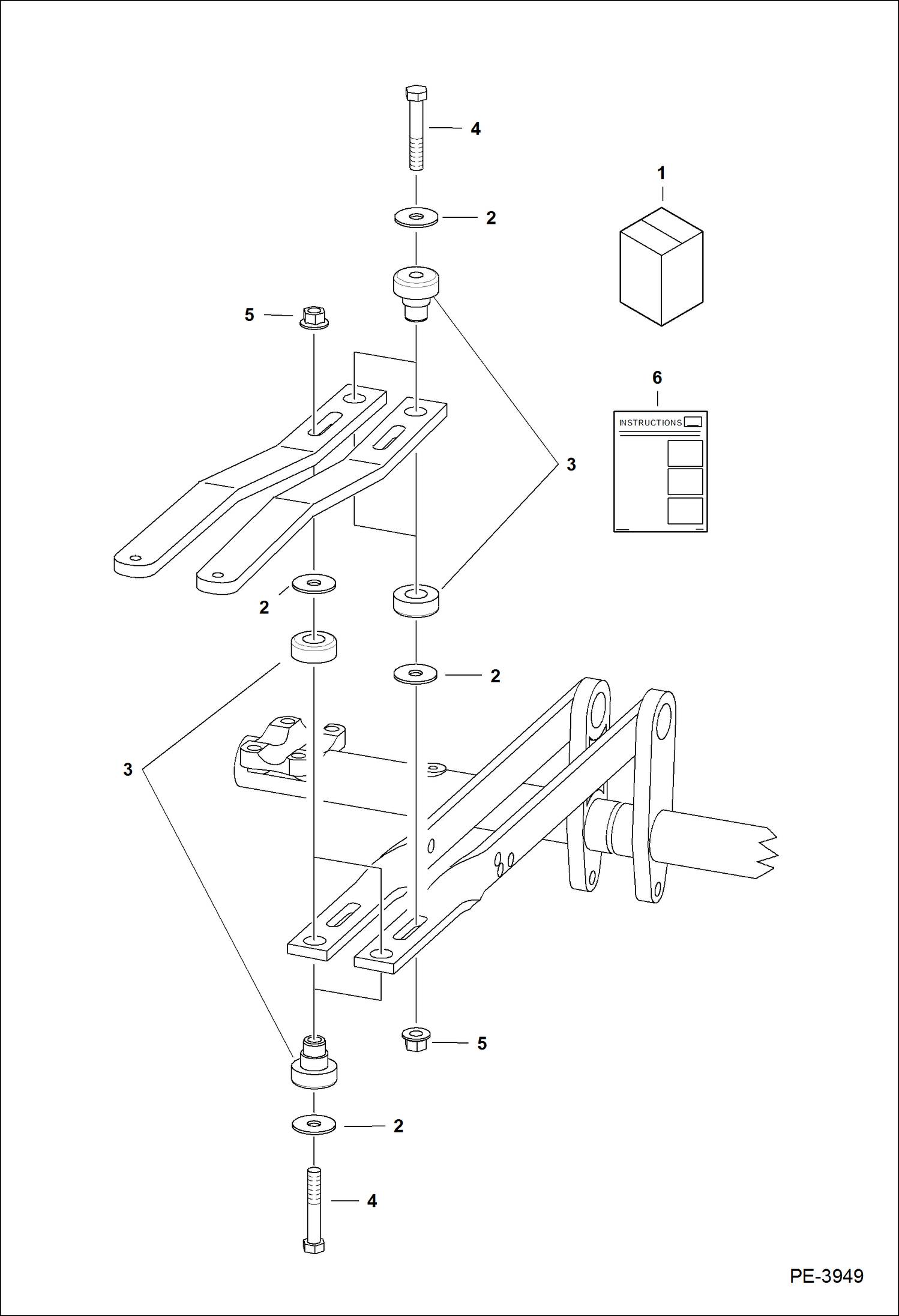 4

1

2

5

6

INSTRUCTIONS

3

2

2

3

5

2

4

PE-3949