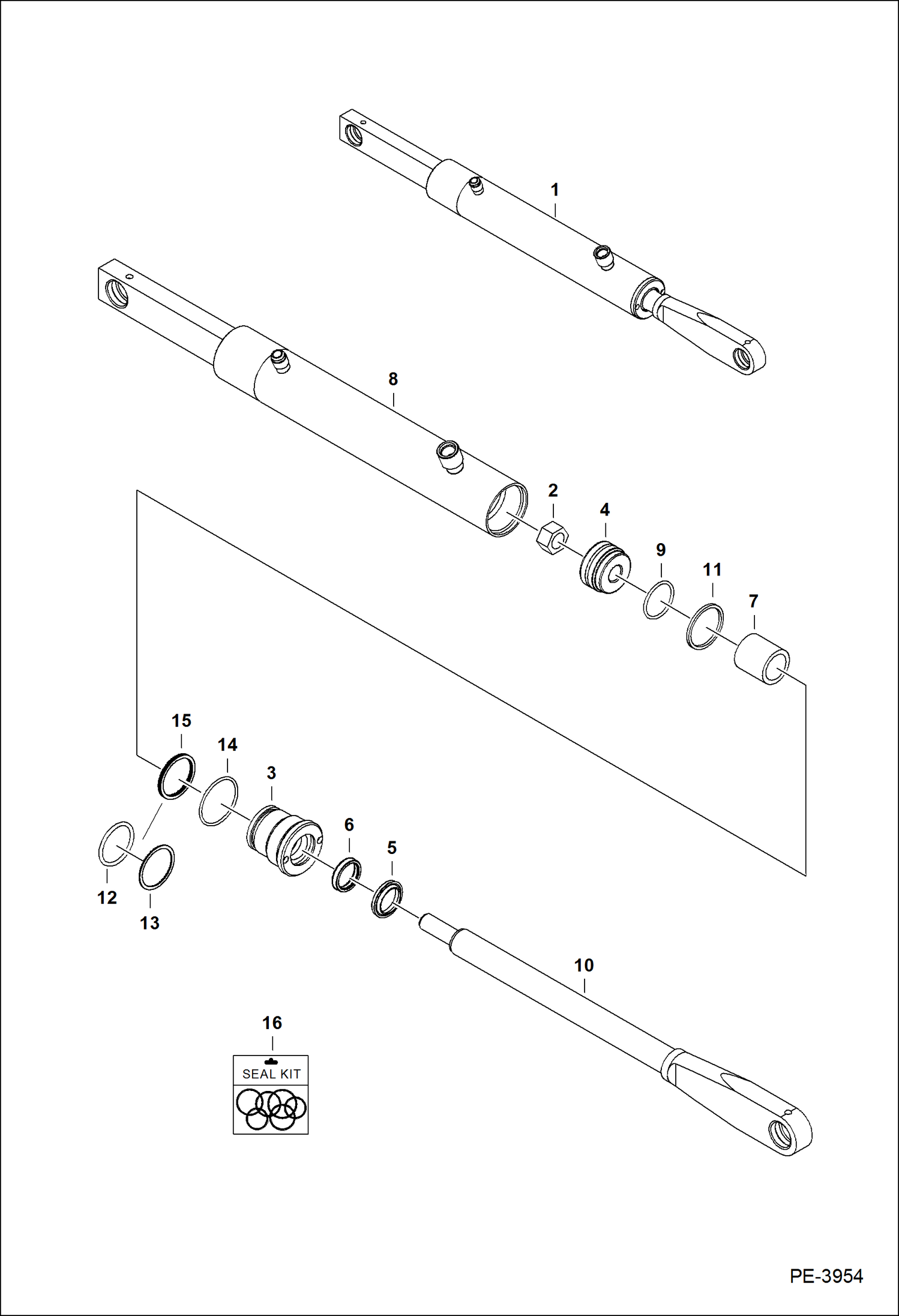 1

8

2

4

9

11

7

15

14

3

6

5

12

13

10

16

SEAL KIT

PE-3954