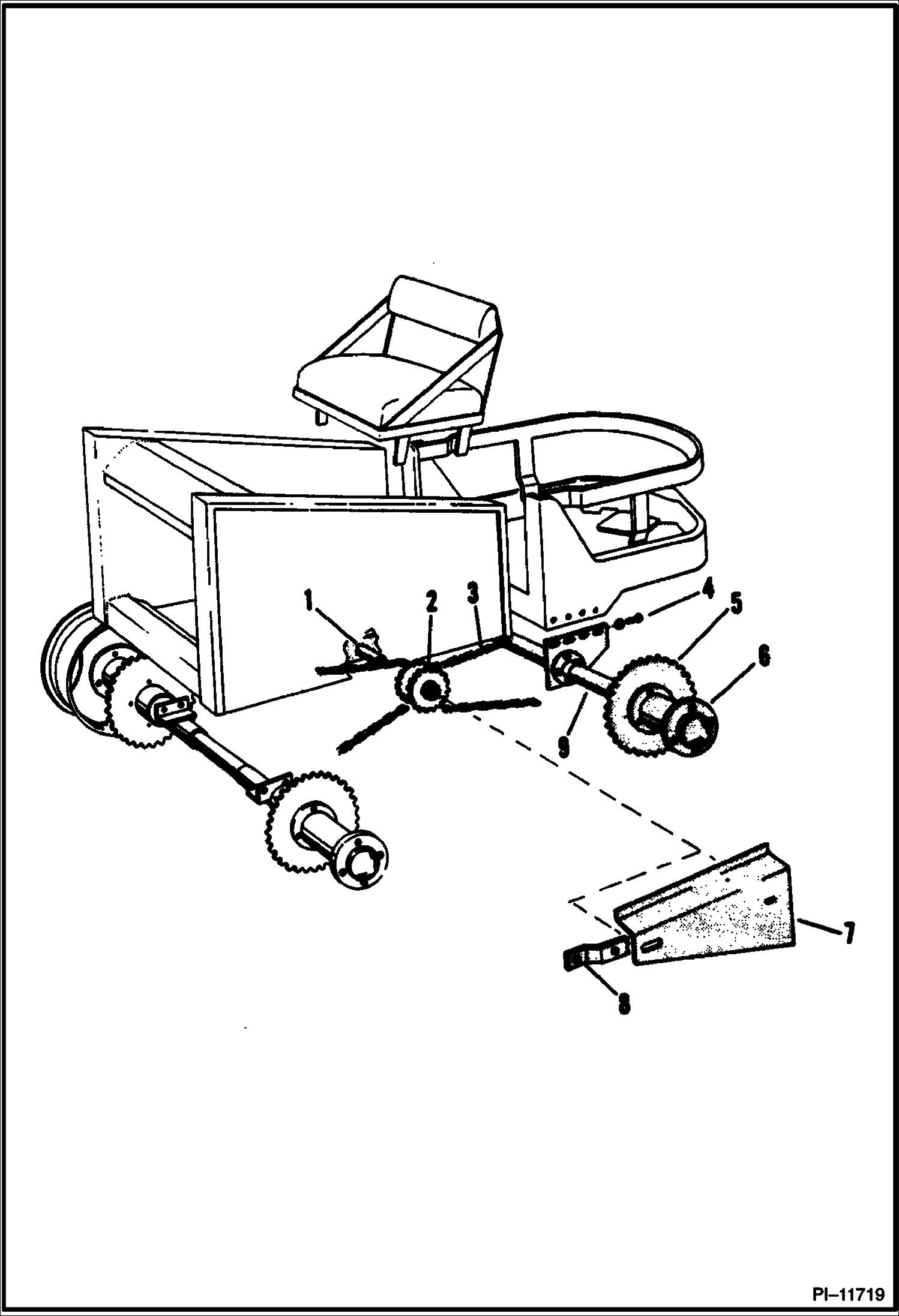 1
2
3
4
5
6
9
7
8

PI–11719