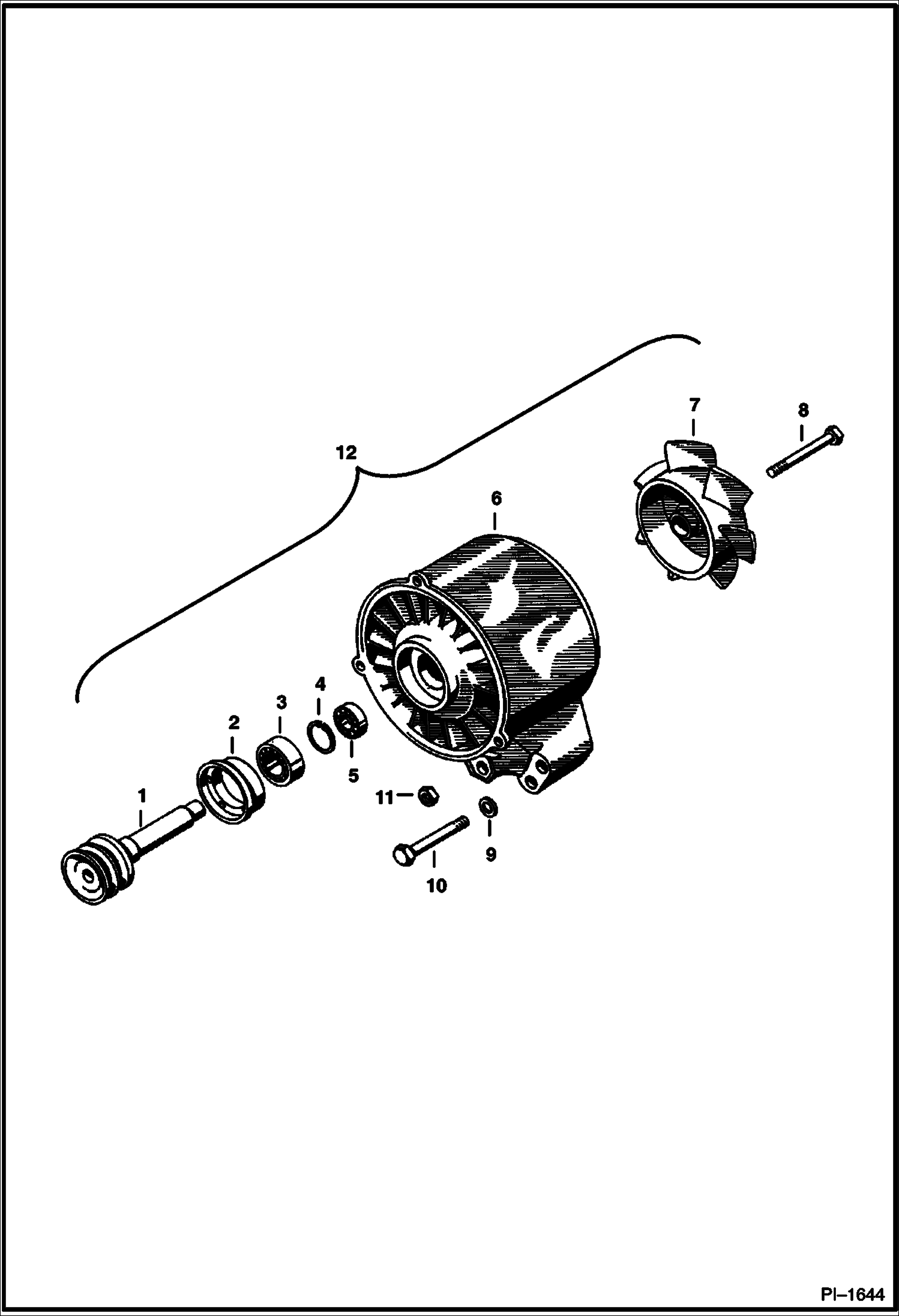 12
7
8
6
4
3
2
5
1
11
9
10
PI–1644