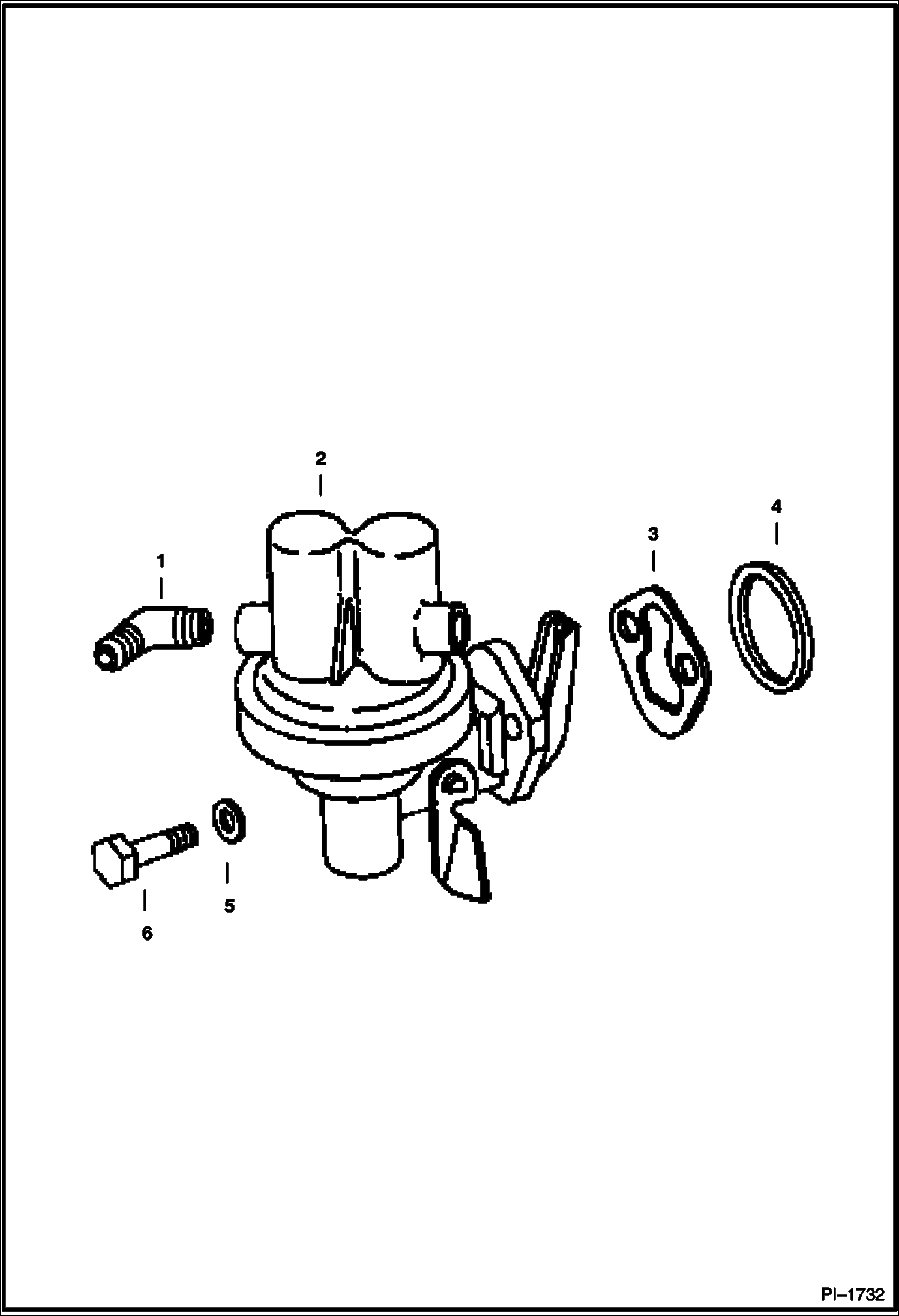 2

4

3

1

5

6

PI–1732