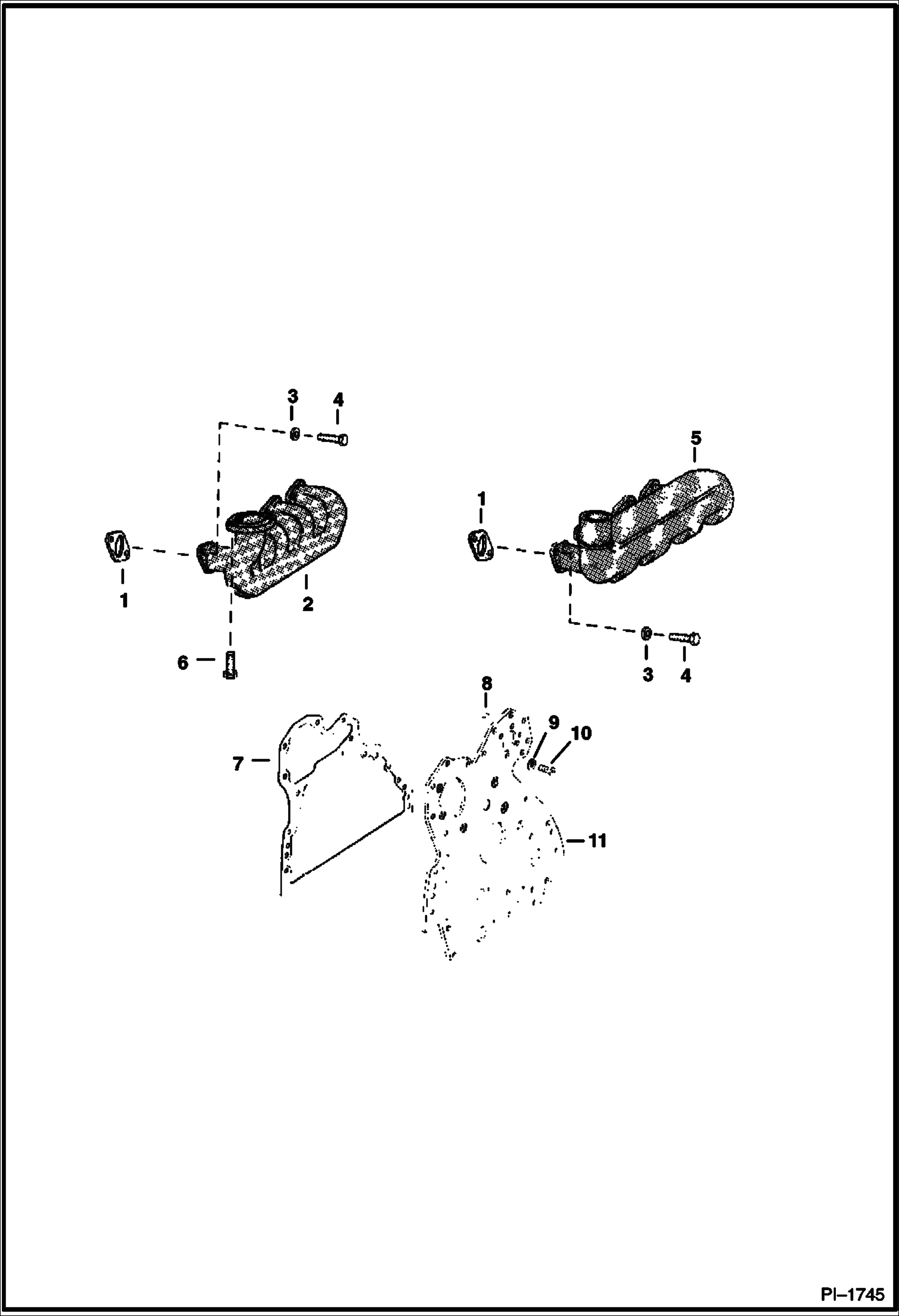 3
4
5
1
1
2
6
3
4
8
9
10
7
11
PI–1745