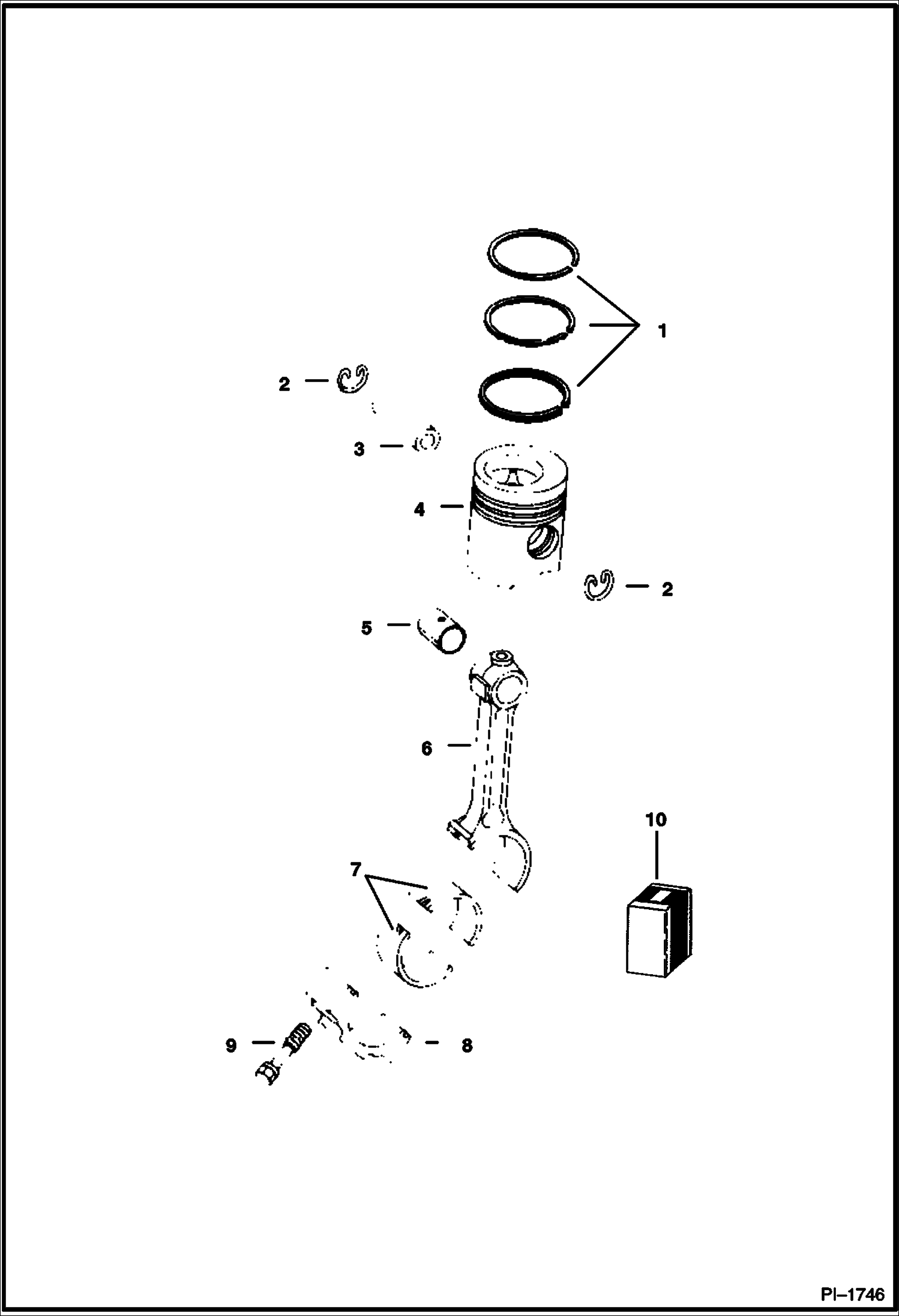 1

2

3

4

2

5

6

10

7

9

8

PI–1746