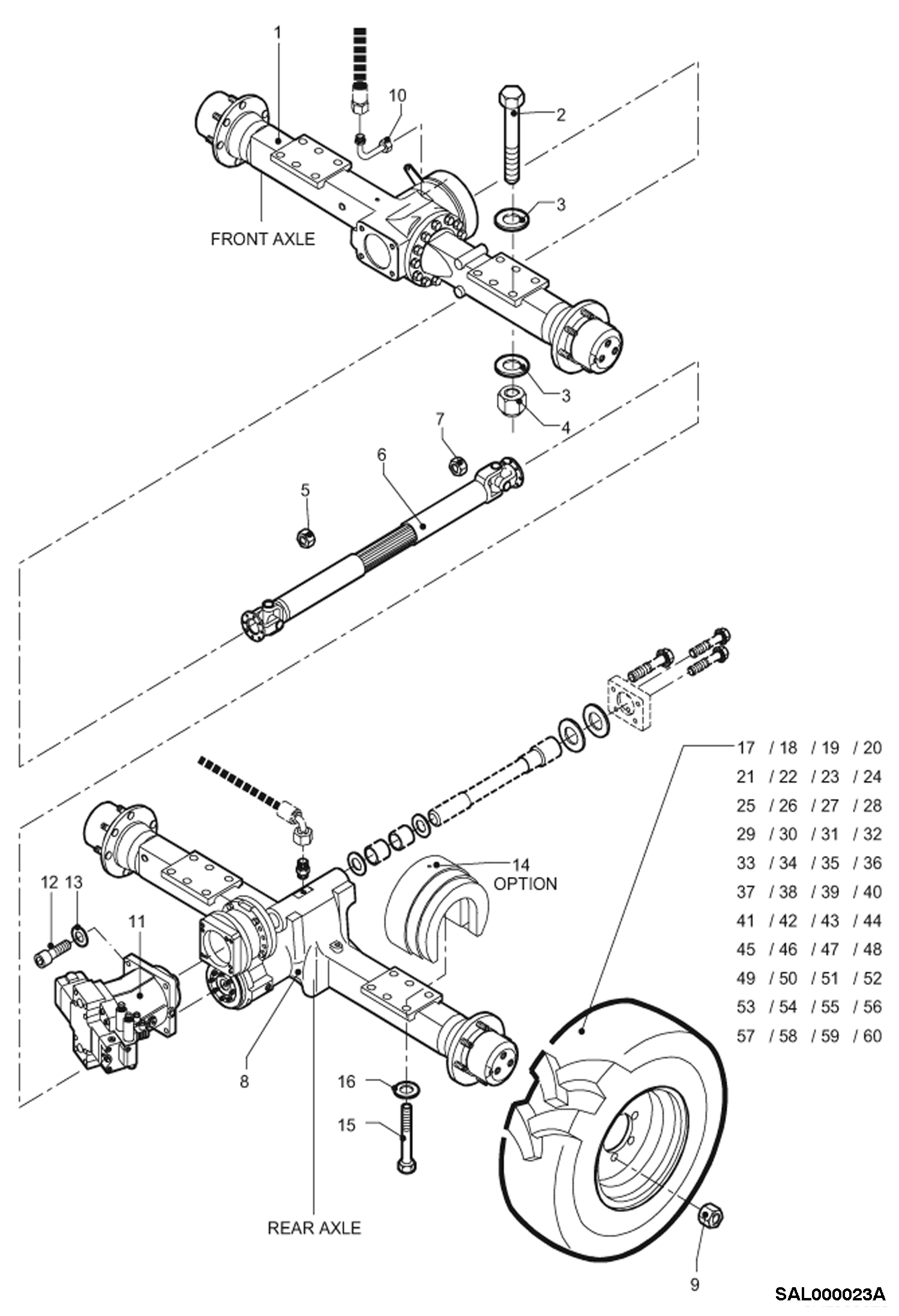 1
10
2
3
FRONT AXLE
3
4
7
6
5
17 / 18 / 19 / 20
21 / 22 / 23 / 24
25 / 26 / 27 / 28
29 / 30 / 31 / 32
33 / 34 / 35 / 36
37 / 38 / 39 / 40
41 / 42 / 43 / 44
45 / 46 / 47 / 48
49 / 50 / 51 / 52
53 / 54 / 55 / 56
57 / 58 / 59 / 60
14
OPTION
12 13
11
8
16
15
REAR AXLE
9
SAL000023A