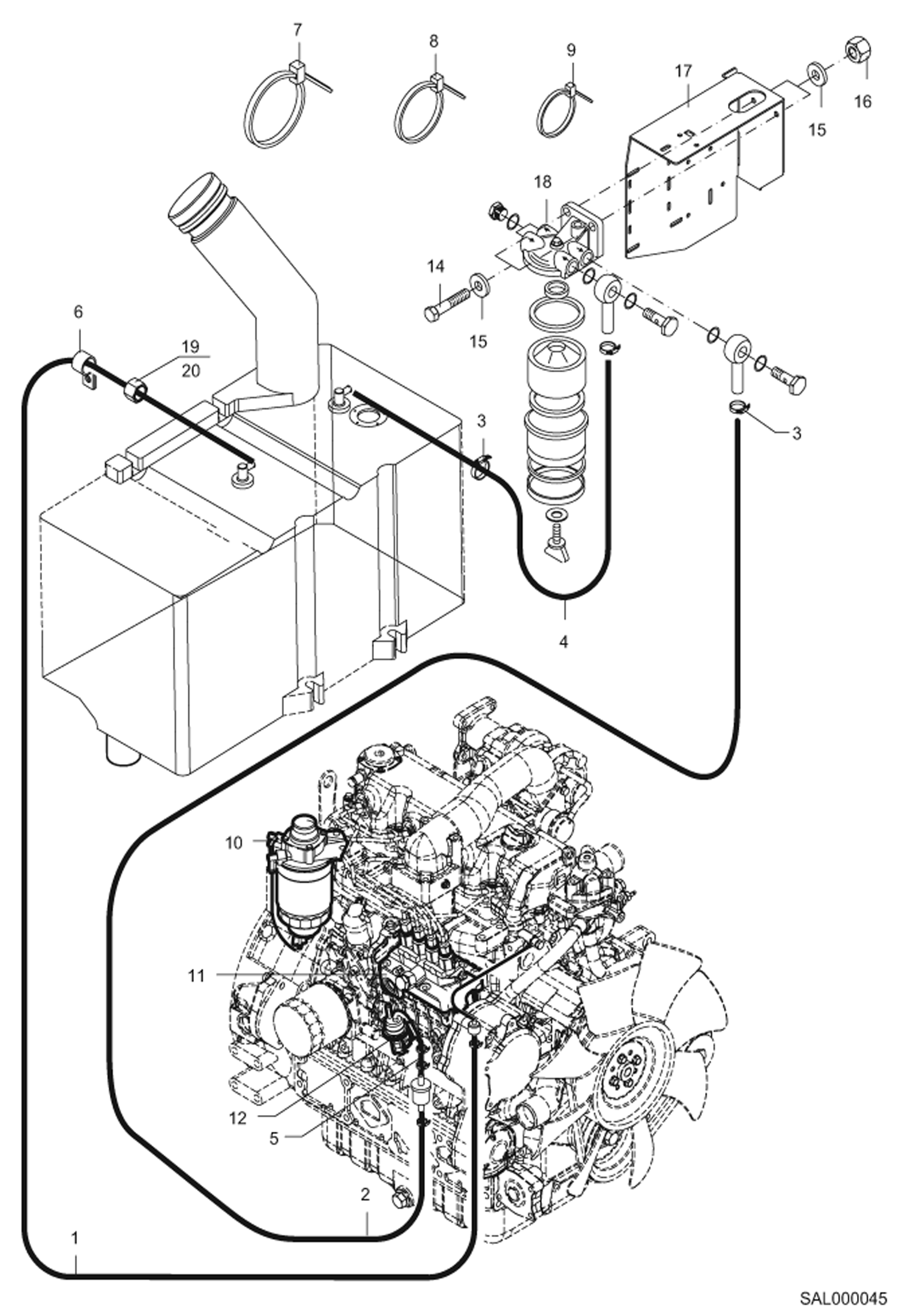 7
8
9
17
16
15
18
14
15
6
19
20
3
3
4
10
11
12
5
2
1
SAL000045