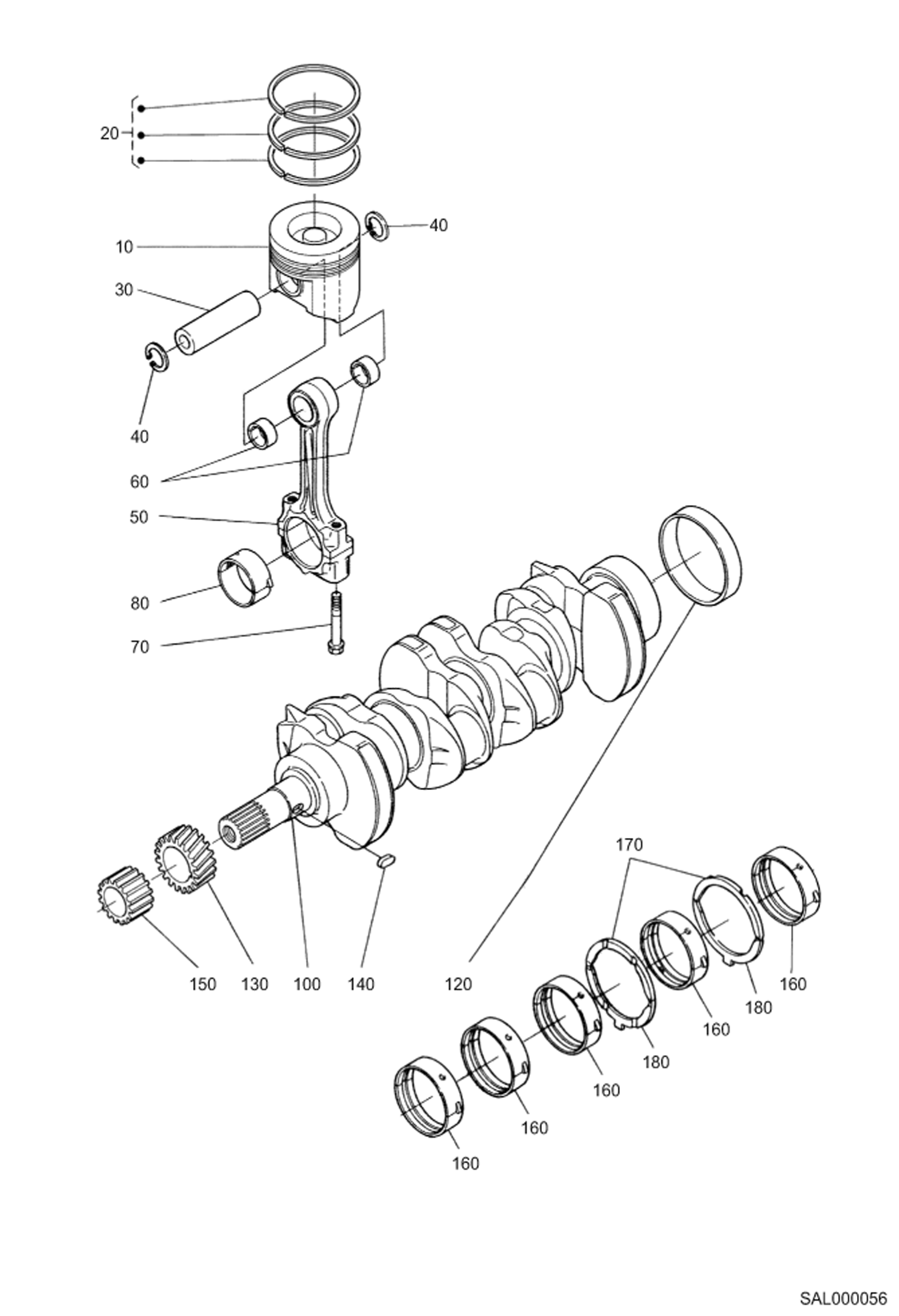 20
40
10
30
40
60
50
80
70
170
150
130
100
140
120
160
180
160
180
160
160
160
SAL000056