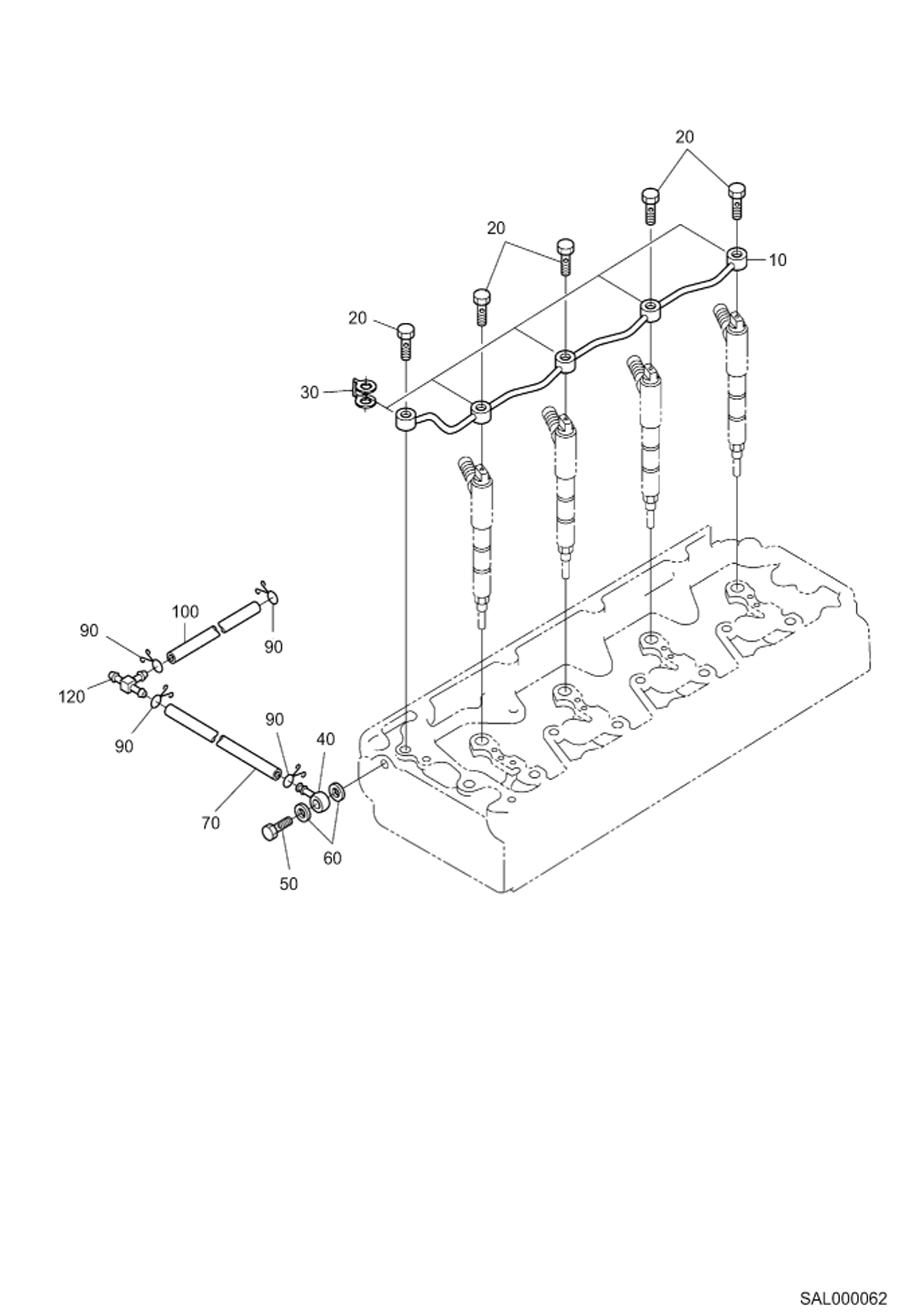 20

20

10

20

30

100

90

90

120

90

90

40

70

60

50

SAL000062