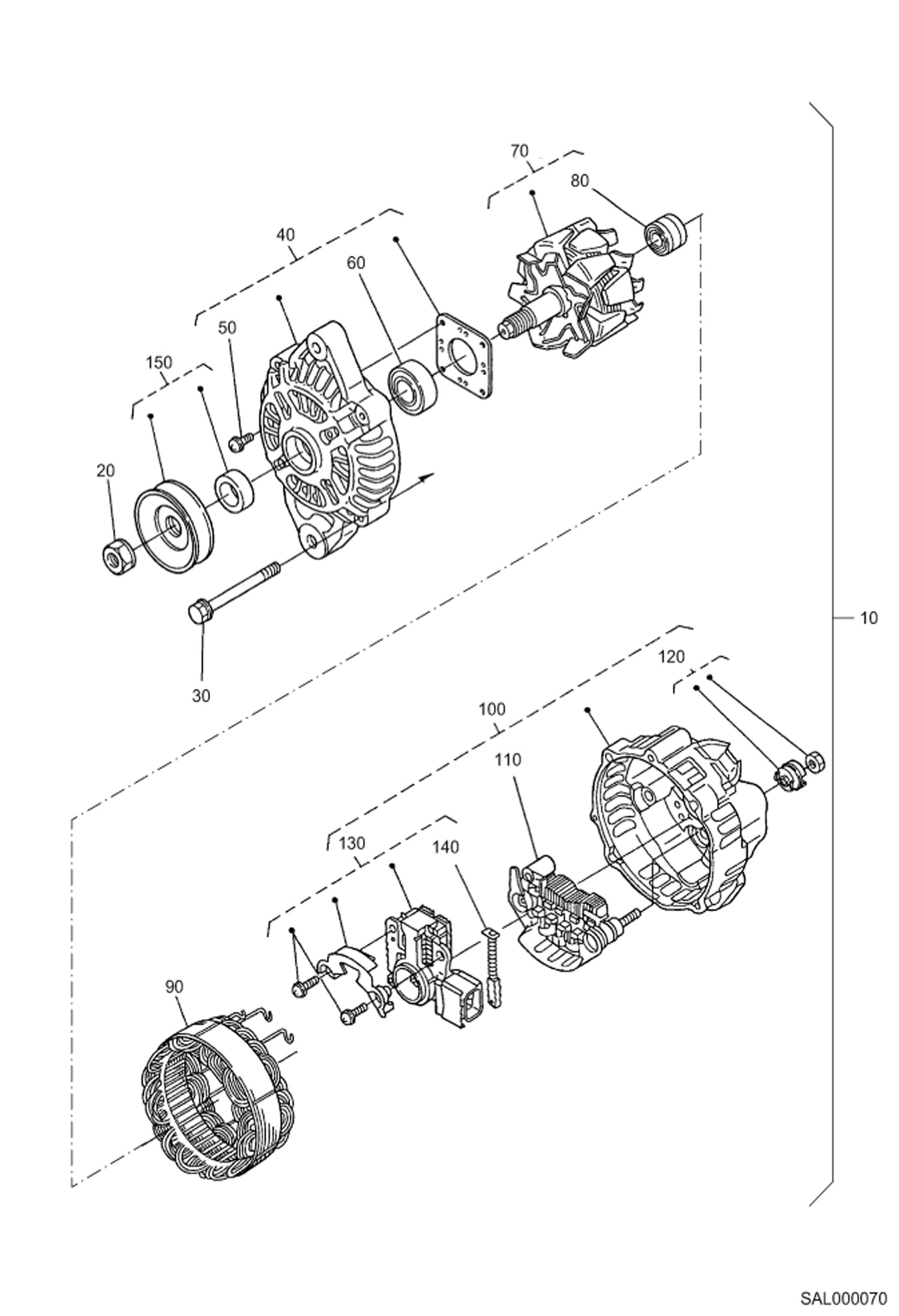 70
80
40
60
50
150
20
30
10
120
100
110
130
140
90
SAL000070