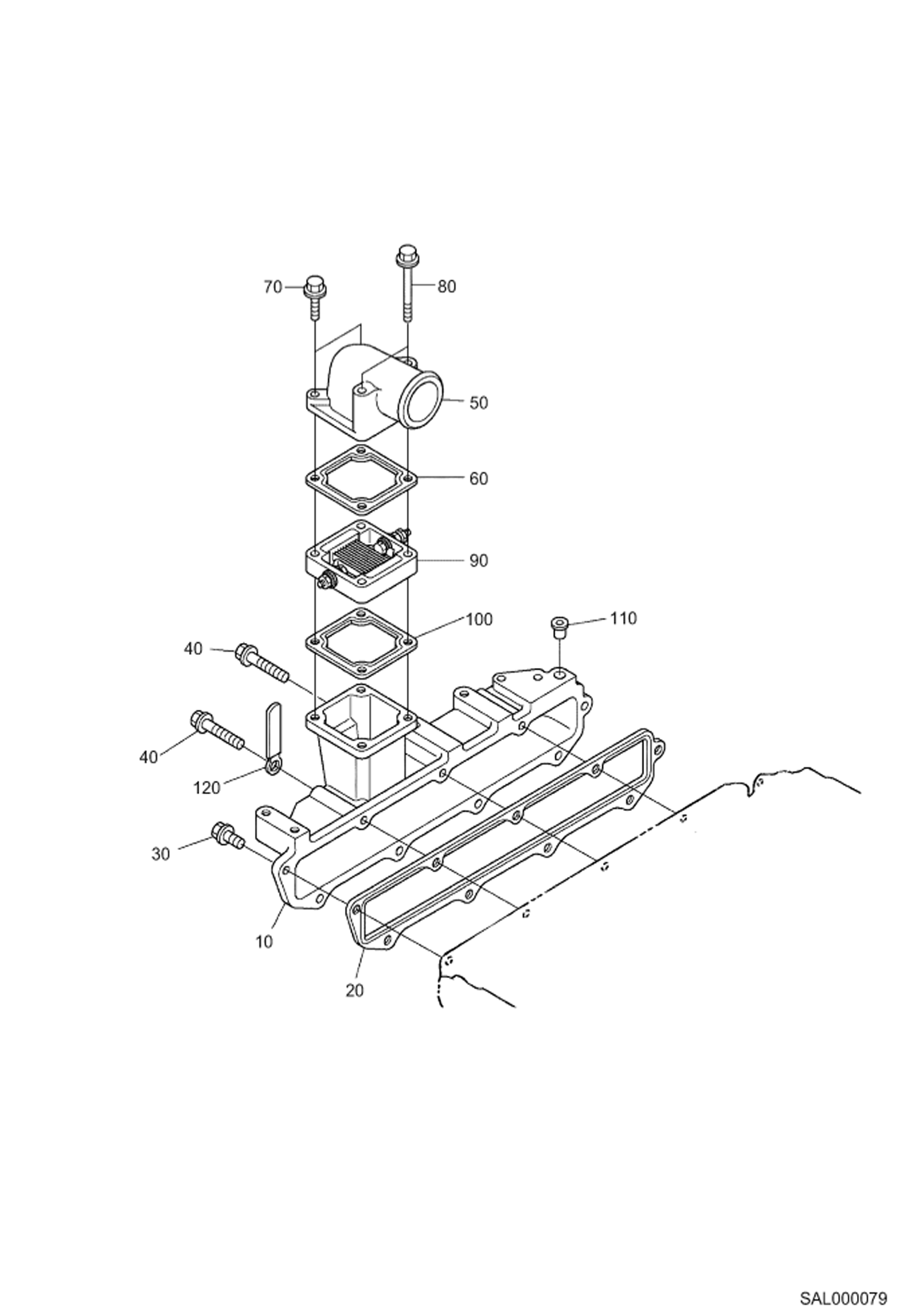 70
80
50
60
90
100
110
40
40
120
30
10
20
SAL000079