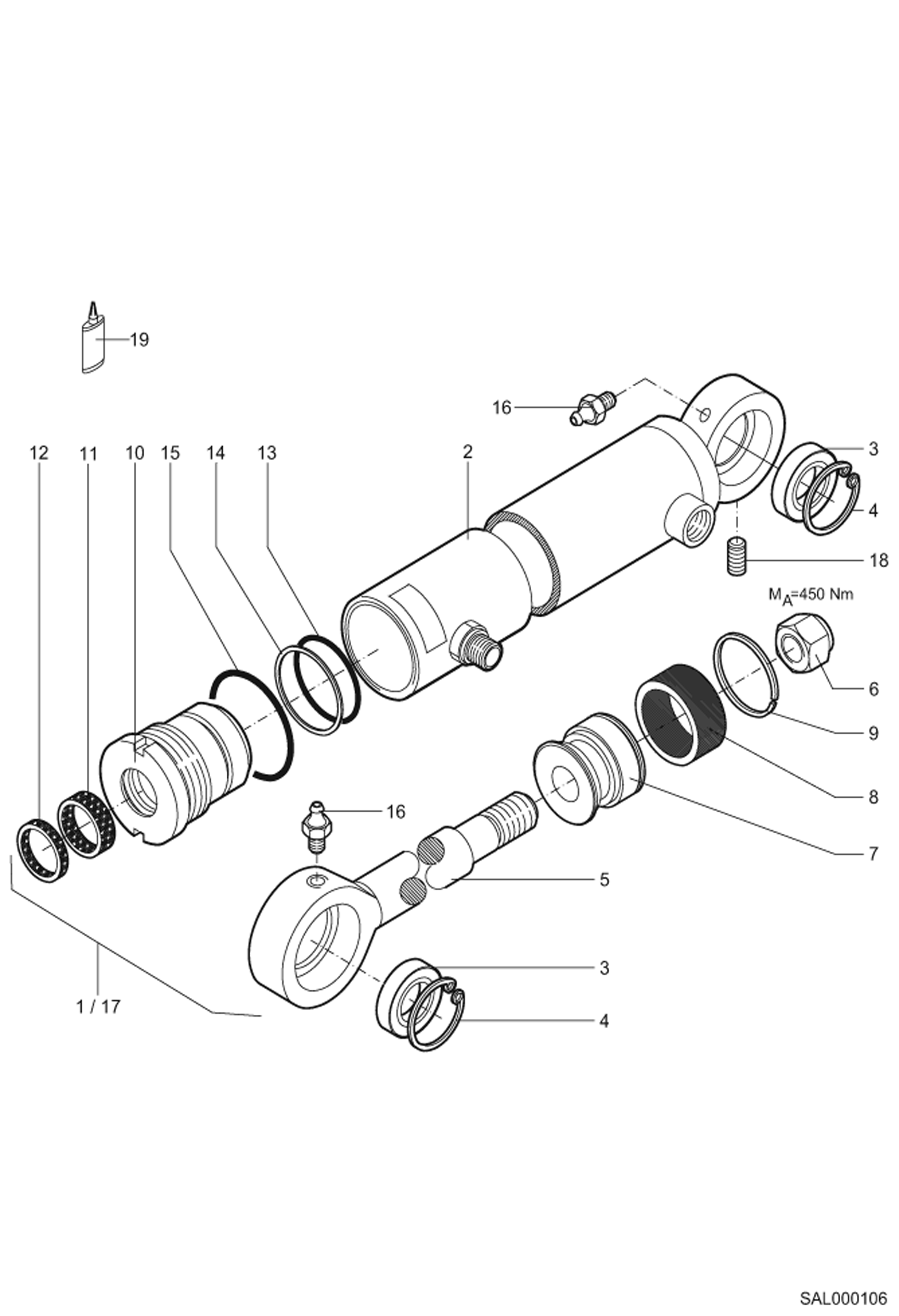 19

16

12 11 10 15 14 13

2

3

4

18

$M_A$=450 Nm

6

9

8

7

16

5

3

4

1 / 17

SAL000106