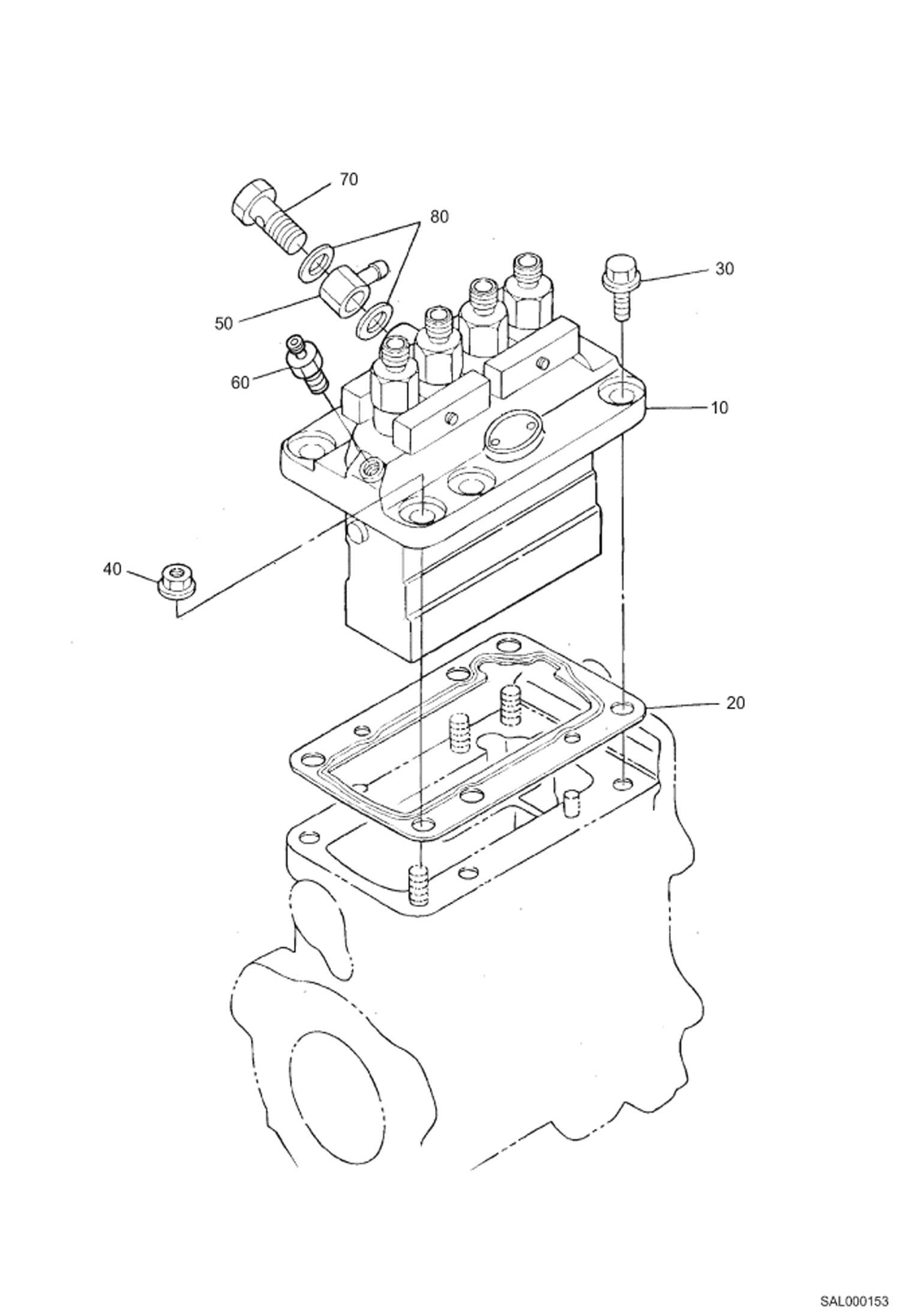 70
80
30
50
60
10
40
20
SAL000153