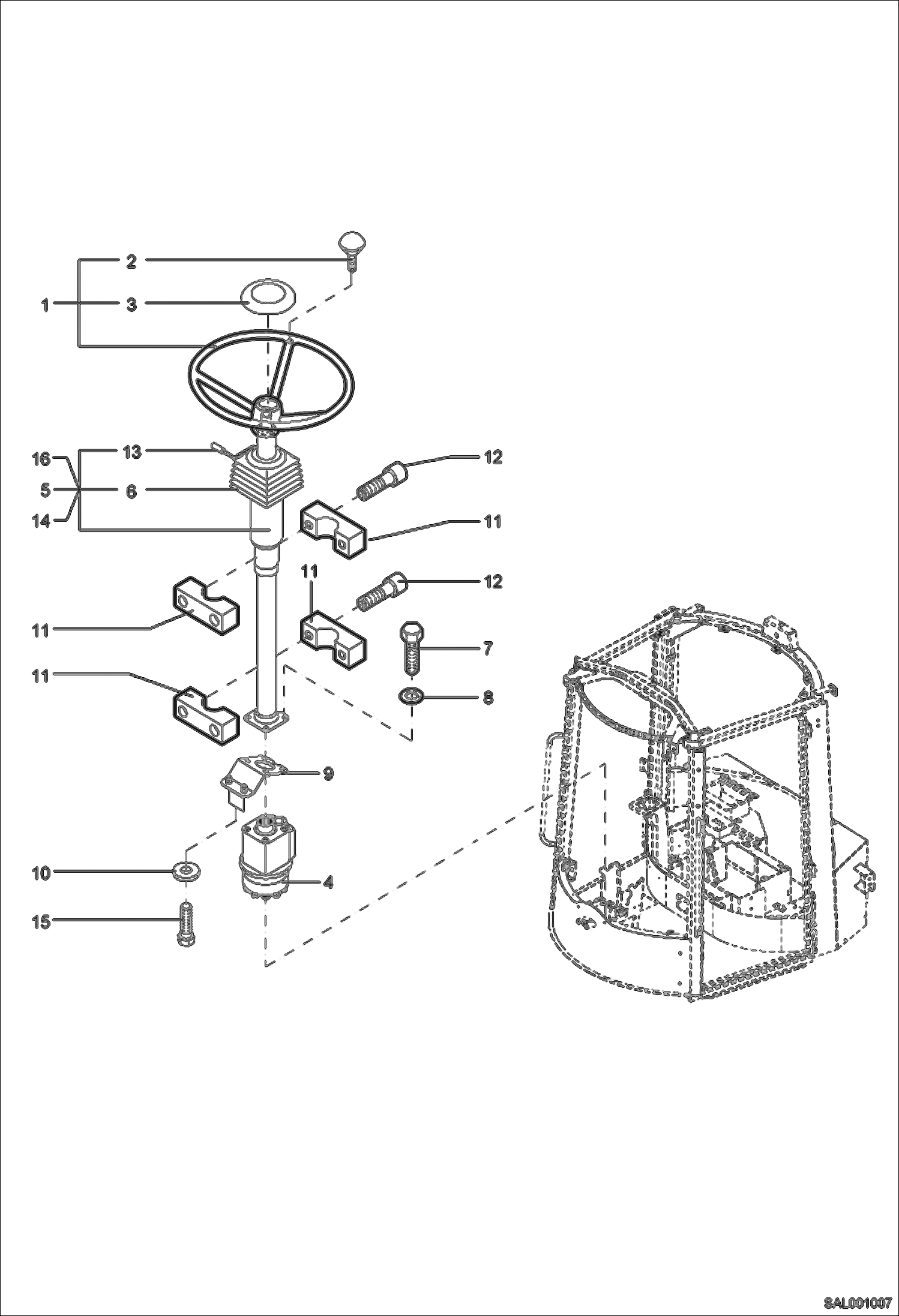 2
1
3
16
13
12
5
6
14
11
11
12
11
7
11
8
9
10
4
15
SAL001007