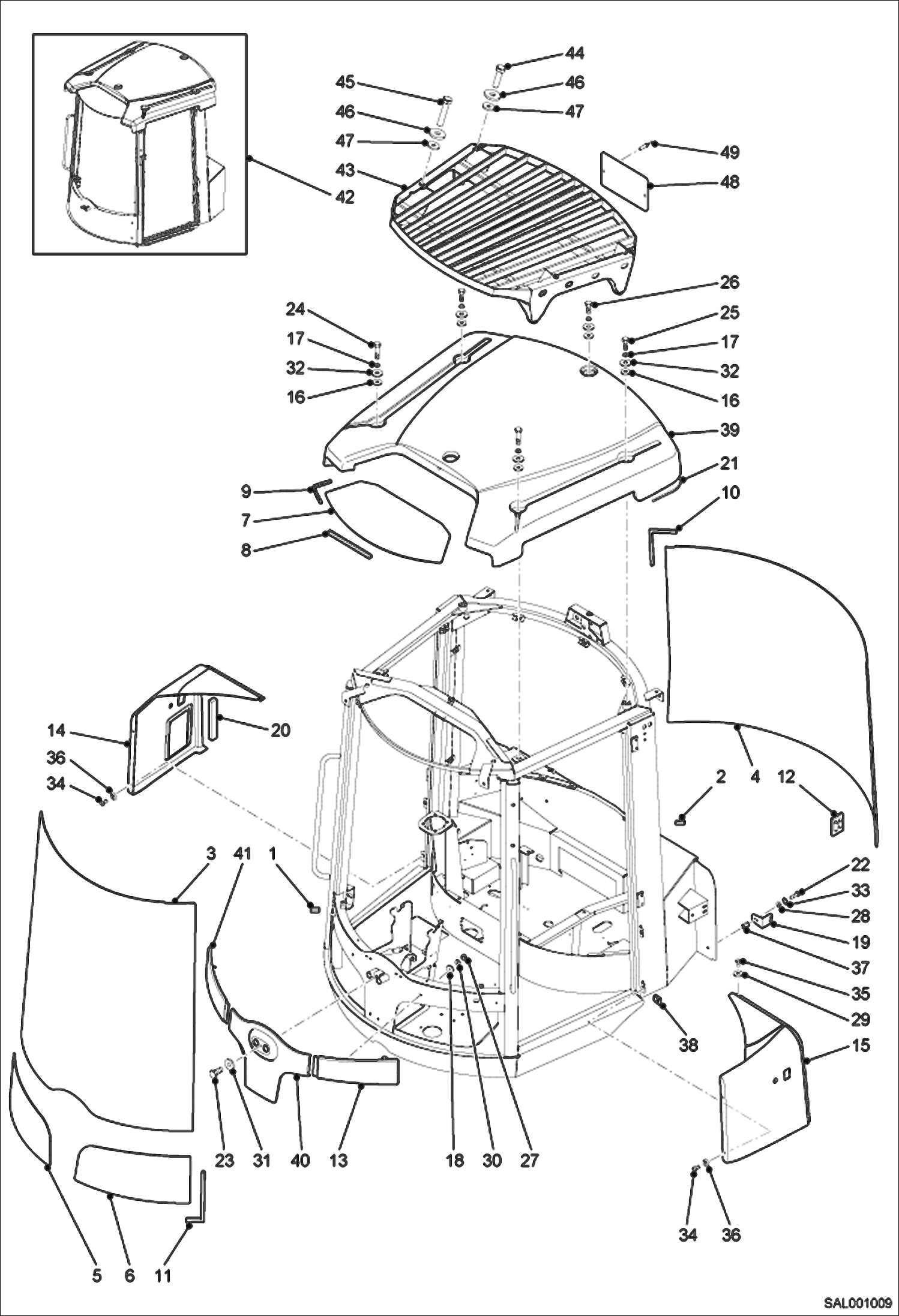 44
45
46
46
47
47
49
43
48
42
26
24
25
17
17
32
32
16
16
39
21
9
10
7
8
14
20
36
34
2
4
12
3
41
1
22
33
28
19
37
35
29
38
15
23
31
40
13
18
30
27
34
36
5
6
11
SAL001009