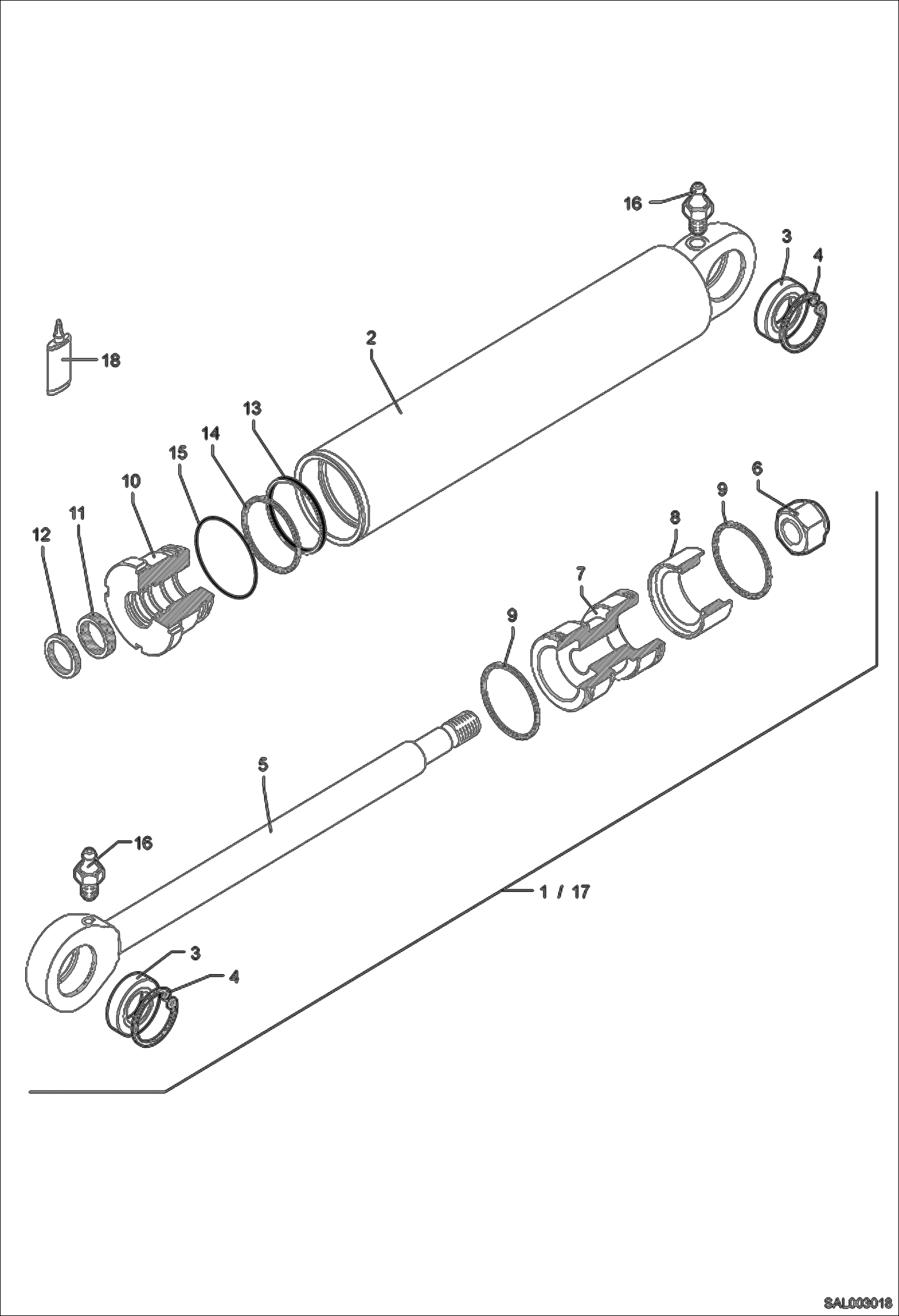 16
3
4
18
2
13
14
15
10
11
12
6
9
8
7
9
5
16
1 / 17
3
4
SAL003018