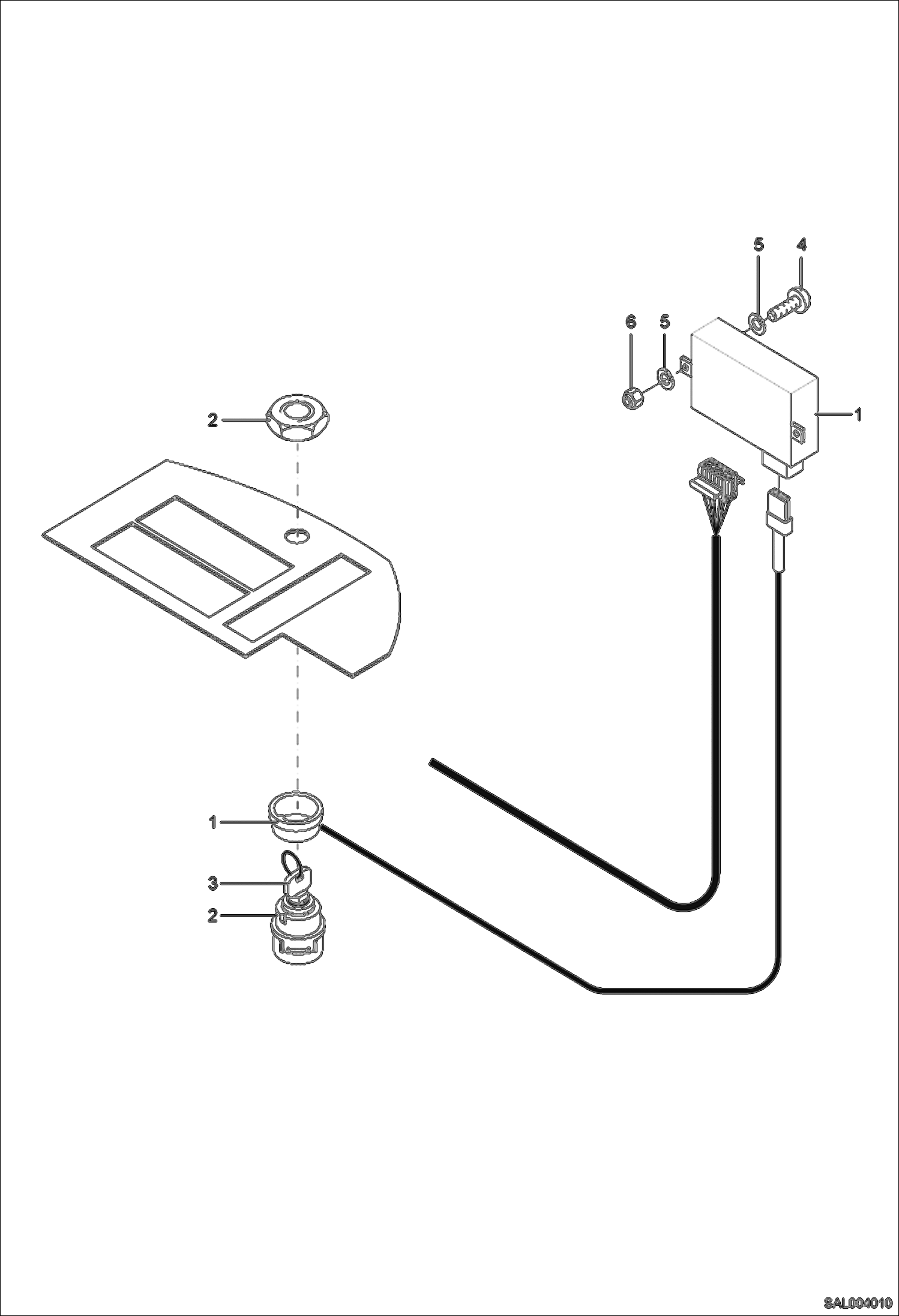 5
4
6
5
1
2
1
3
2
SAL004010