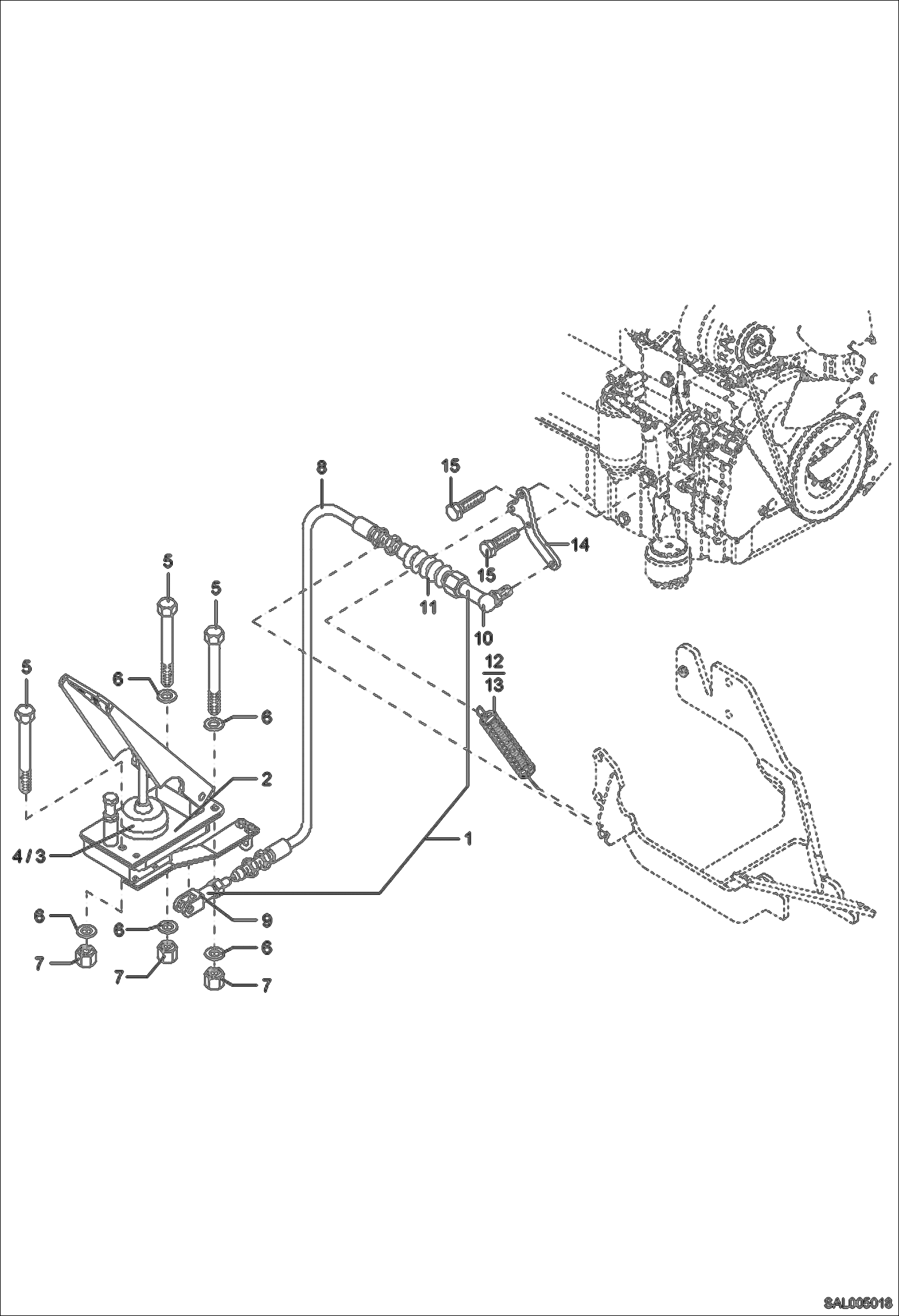 8
15
14
15
11
10
5
5
5
6
6
12
13
2
4 / 3
1
9
6
6
6
7
7
7
SAL005018