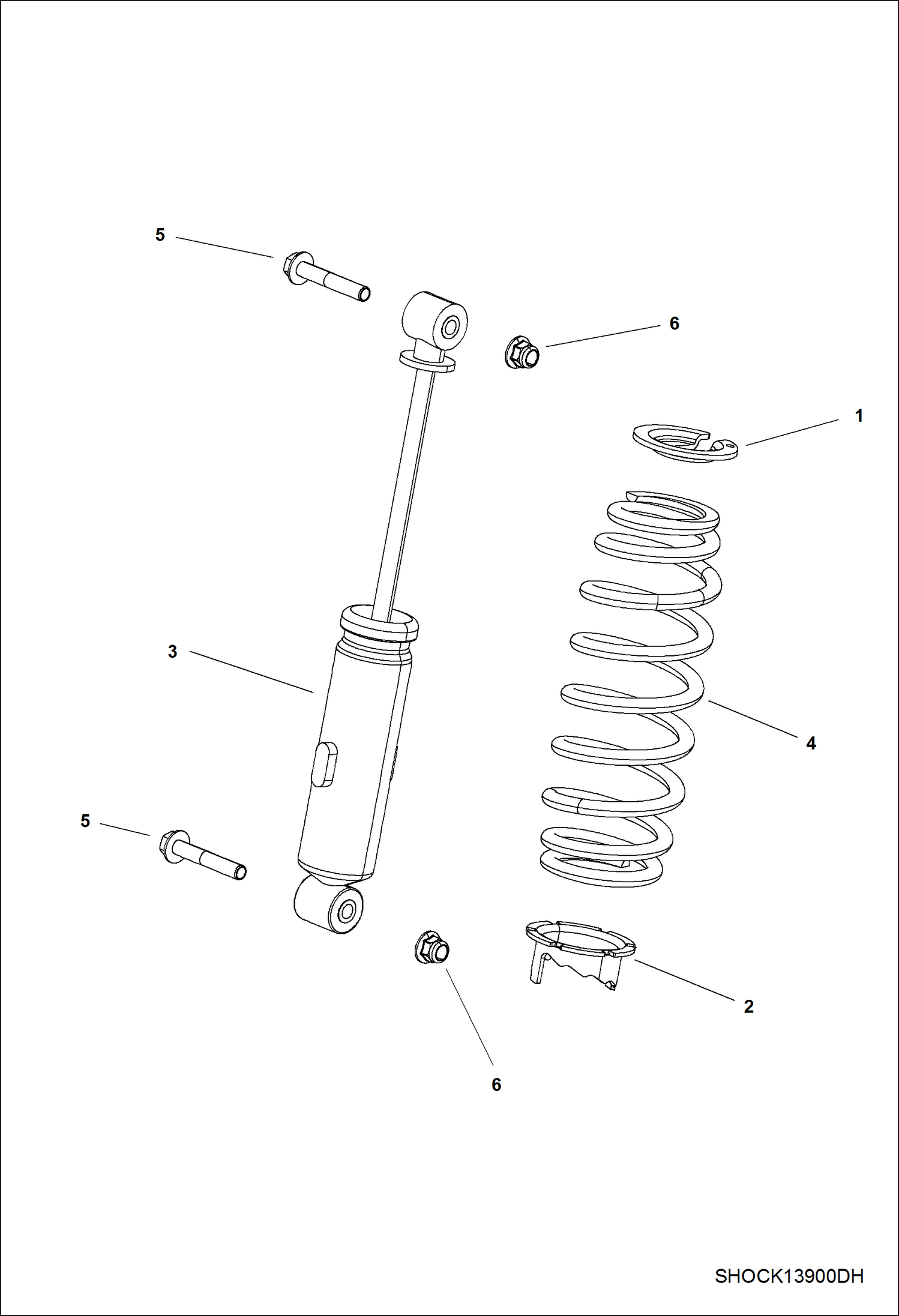 5
6
1
3
4
5
2
6
SHOCK13900DH