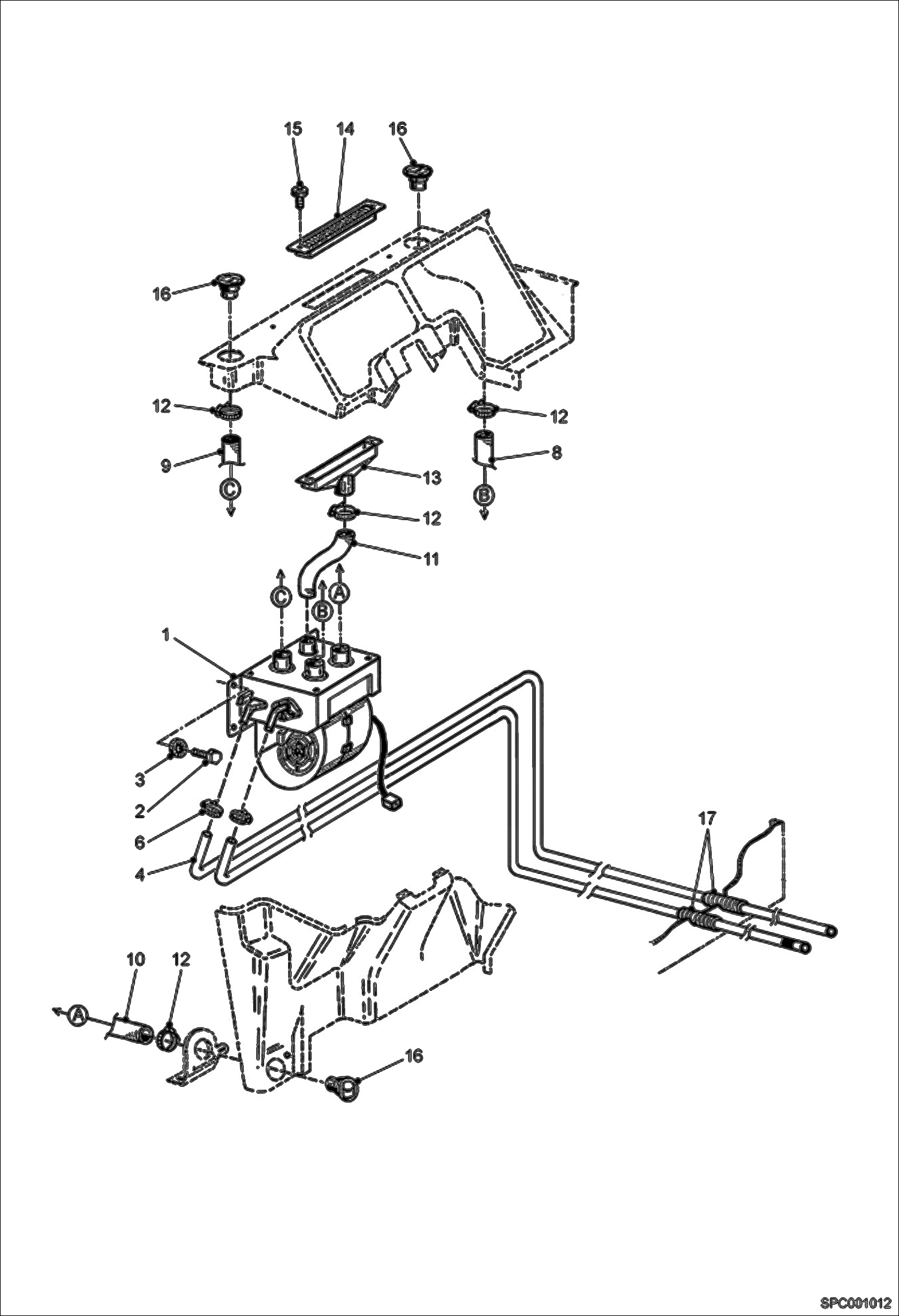 15 14 16

16

12

12

9

8

13

C

B

12

11

C

B

A

1

3

2

6

4

17

10 12

A

16

SPC001012