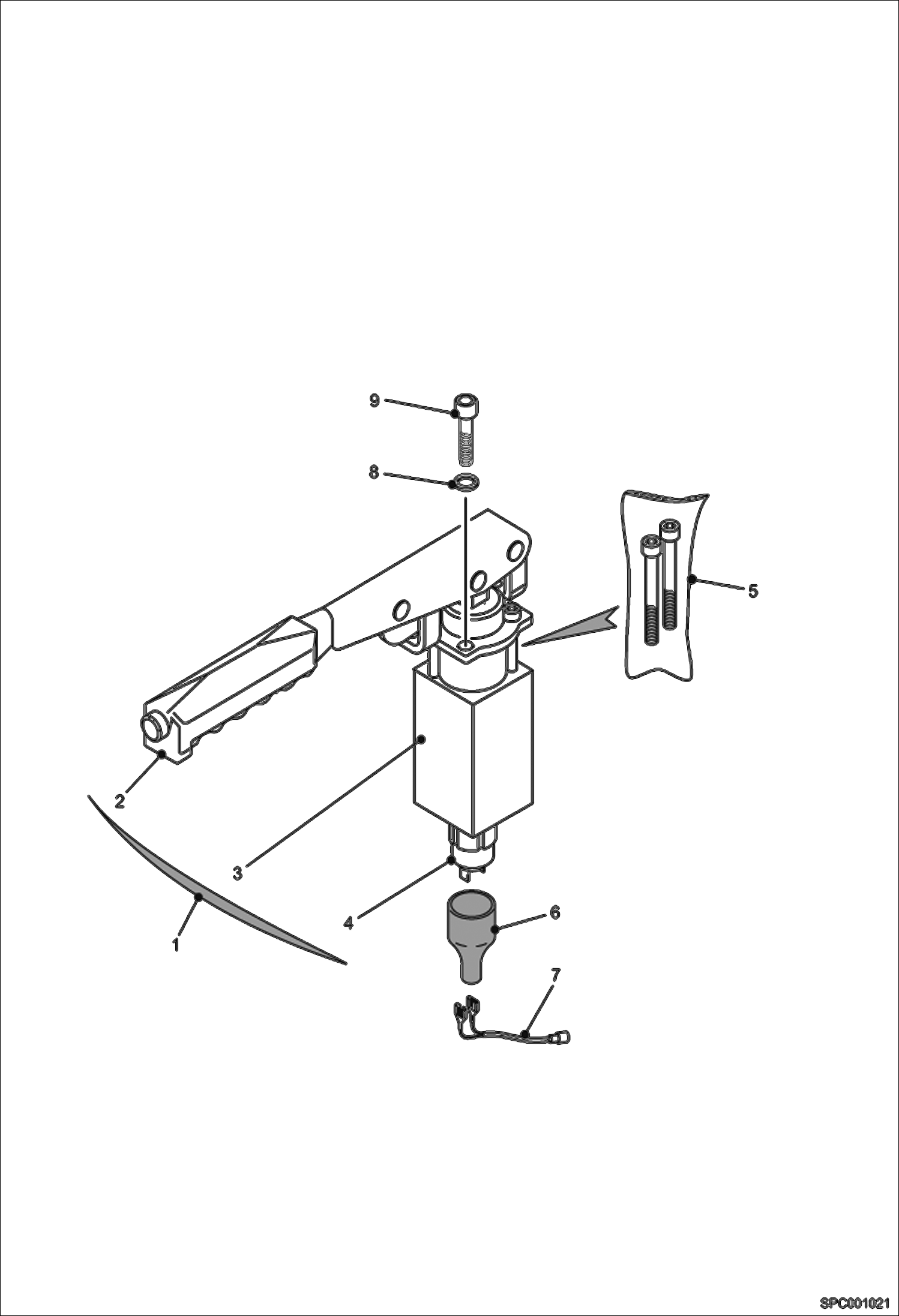 9
8
5
2
3
4
6
1
7
SPC001021