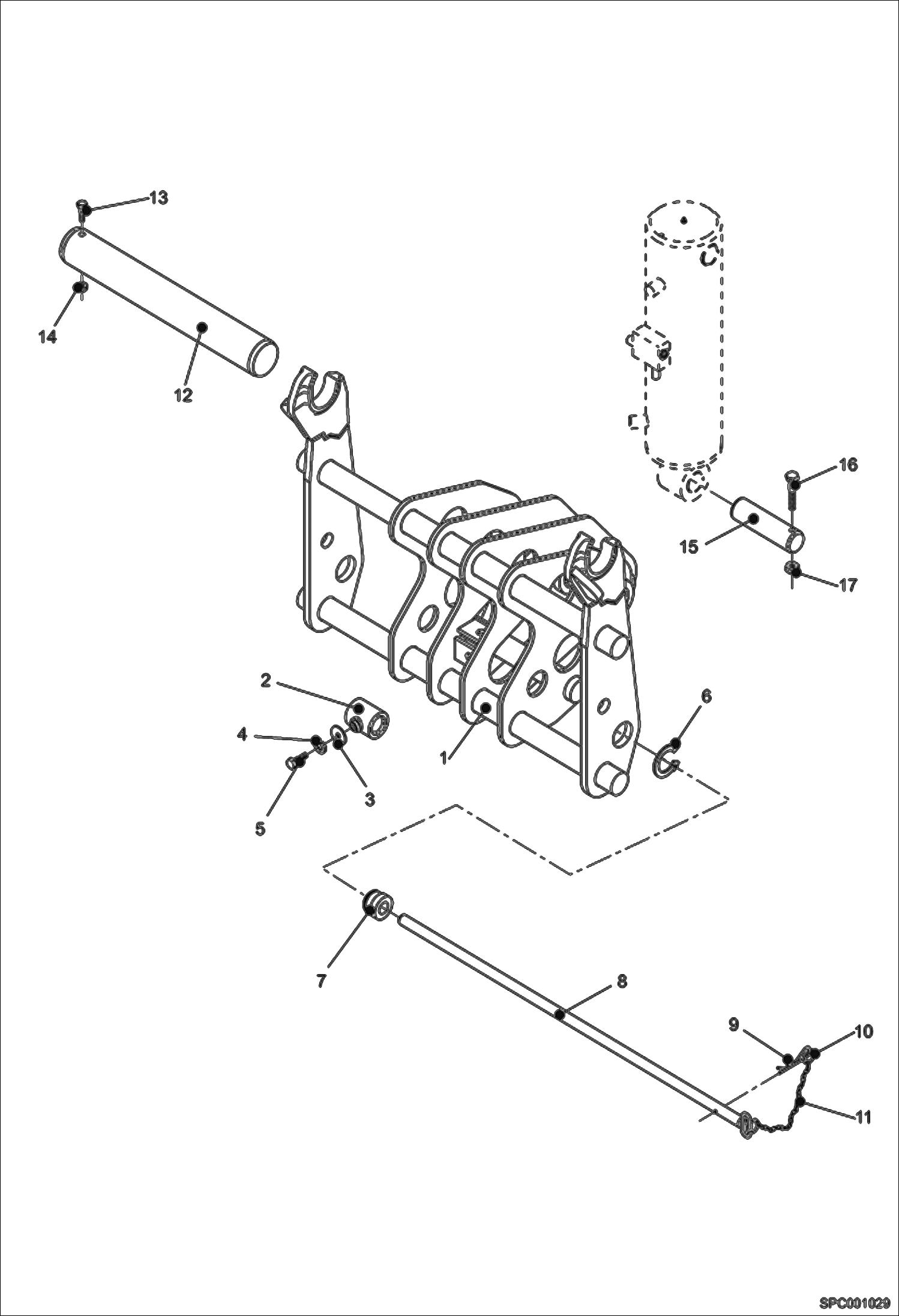 13
14
12
16
15
17
2
4
3
5
1
6
7
8
9
10
11
SPC001029