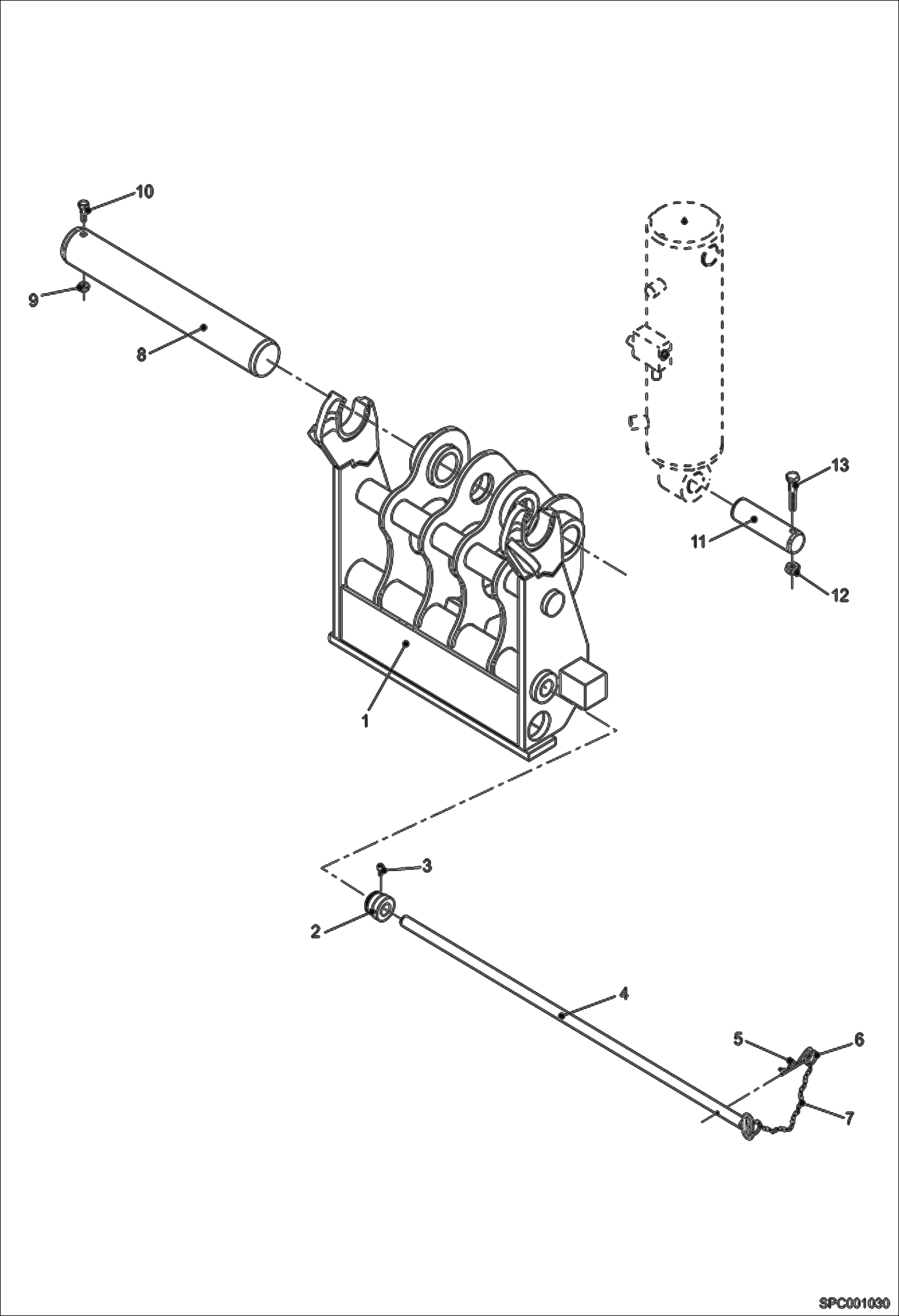 10
9
8
13
11
12
1
3
2
4
5
6
7
SPC001030