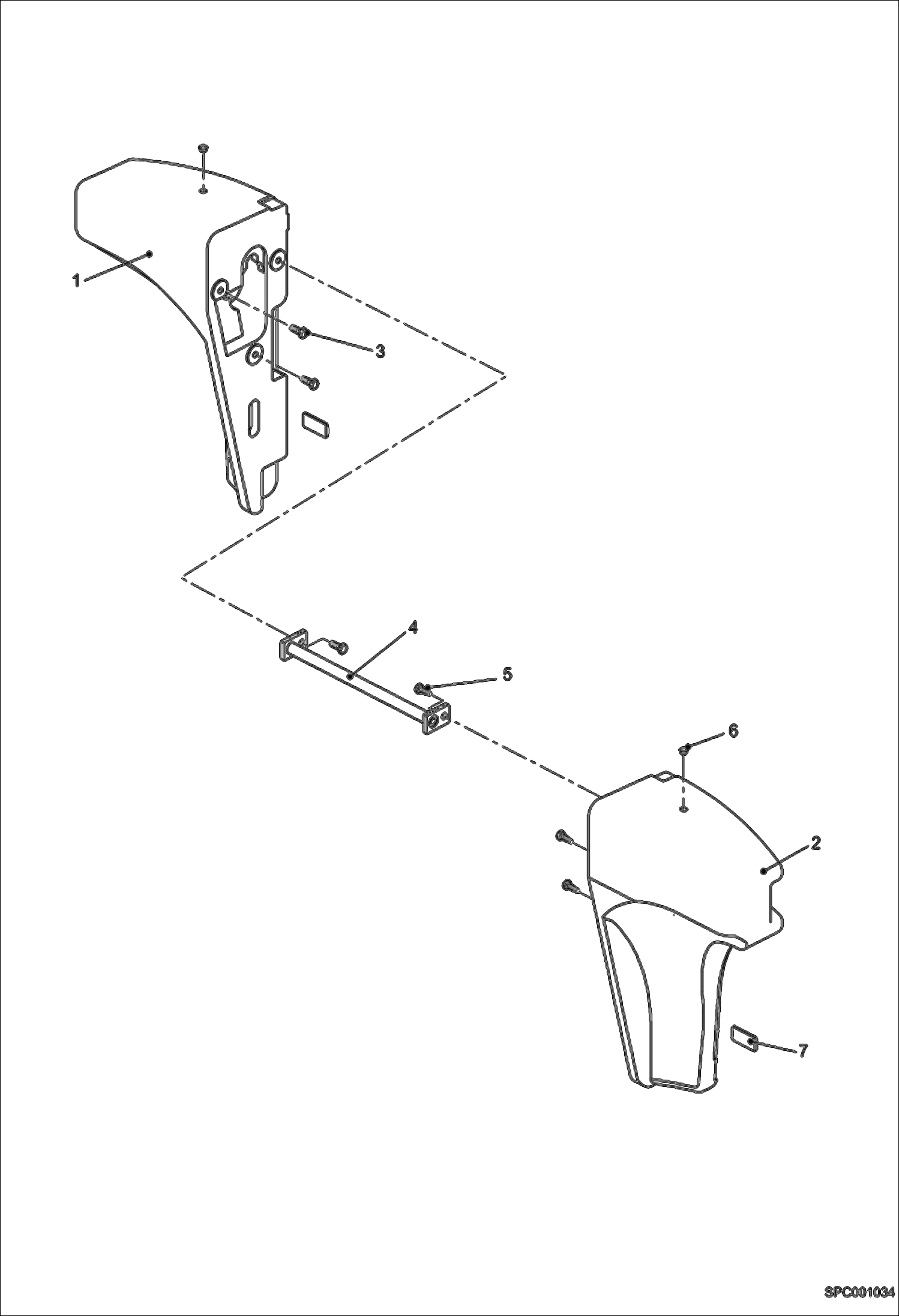 1
3
4
5
6
2
7
SPC001034