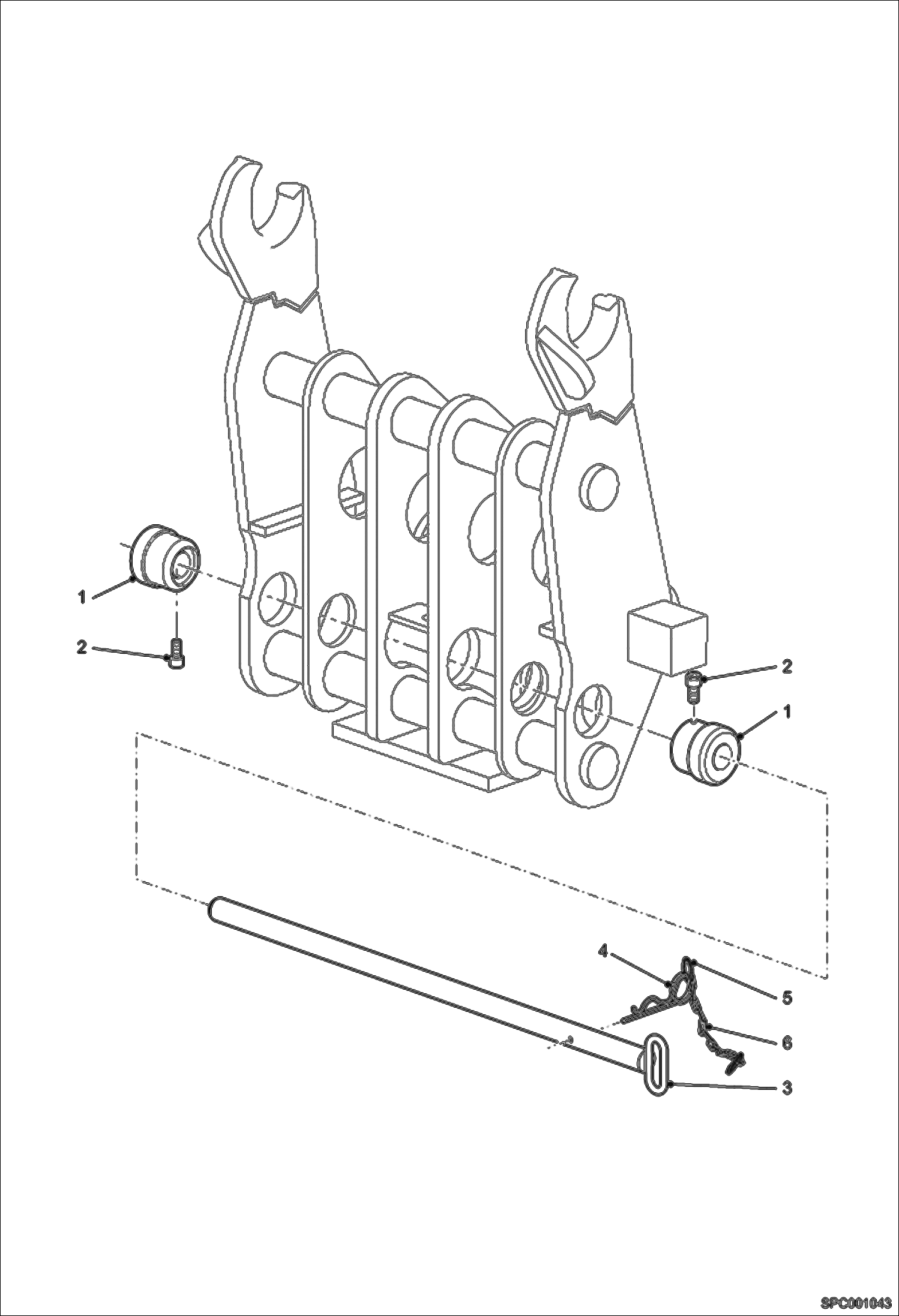 1
2
2
1
4
5
6
3
SPC001043