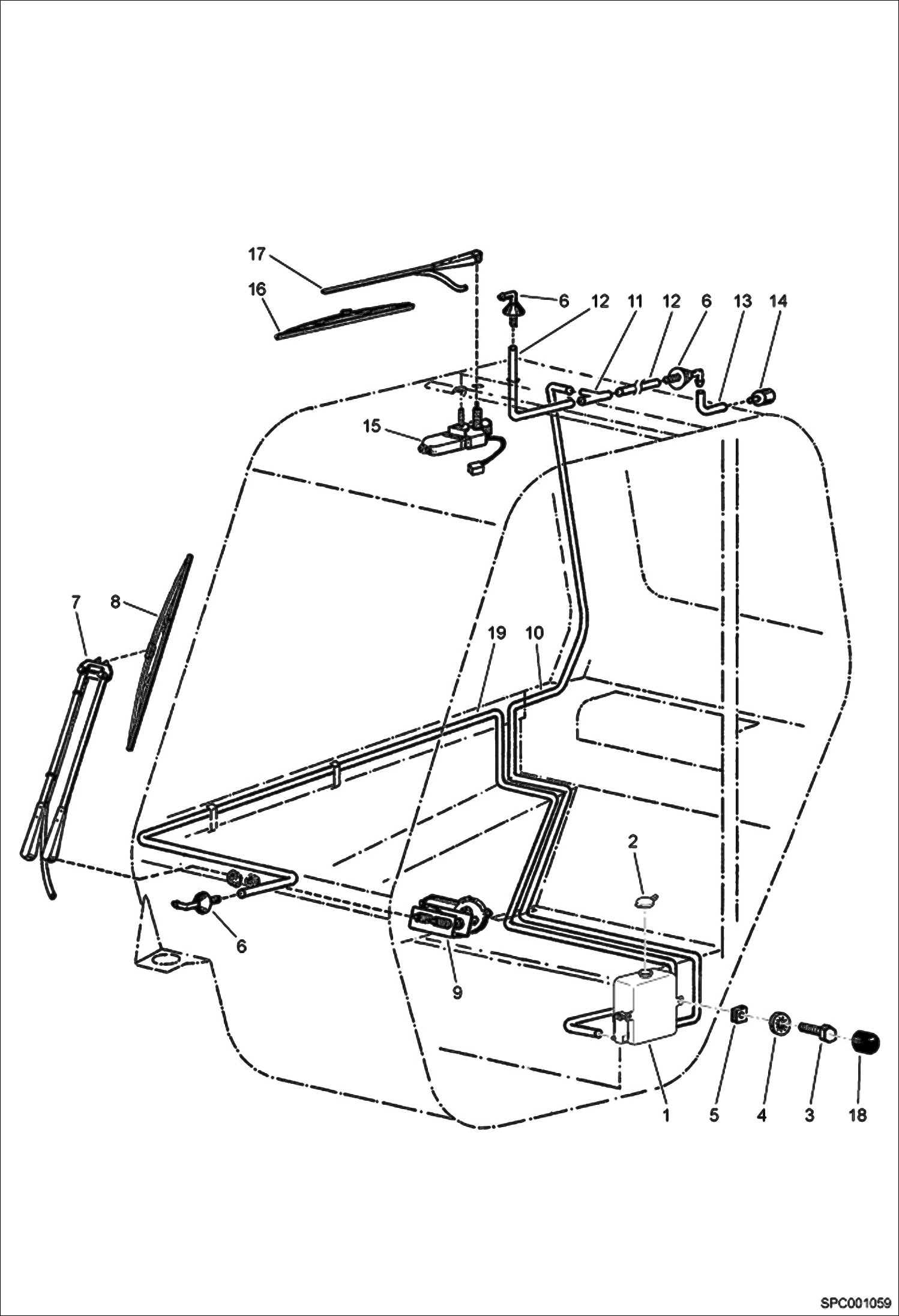 17
16
6
12
11
12
6
13
14
15
7
8
19
10
2
6
9
1
5
4
3
18
SPC001059