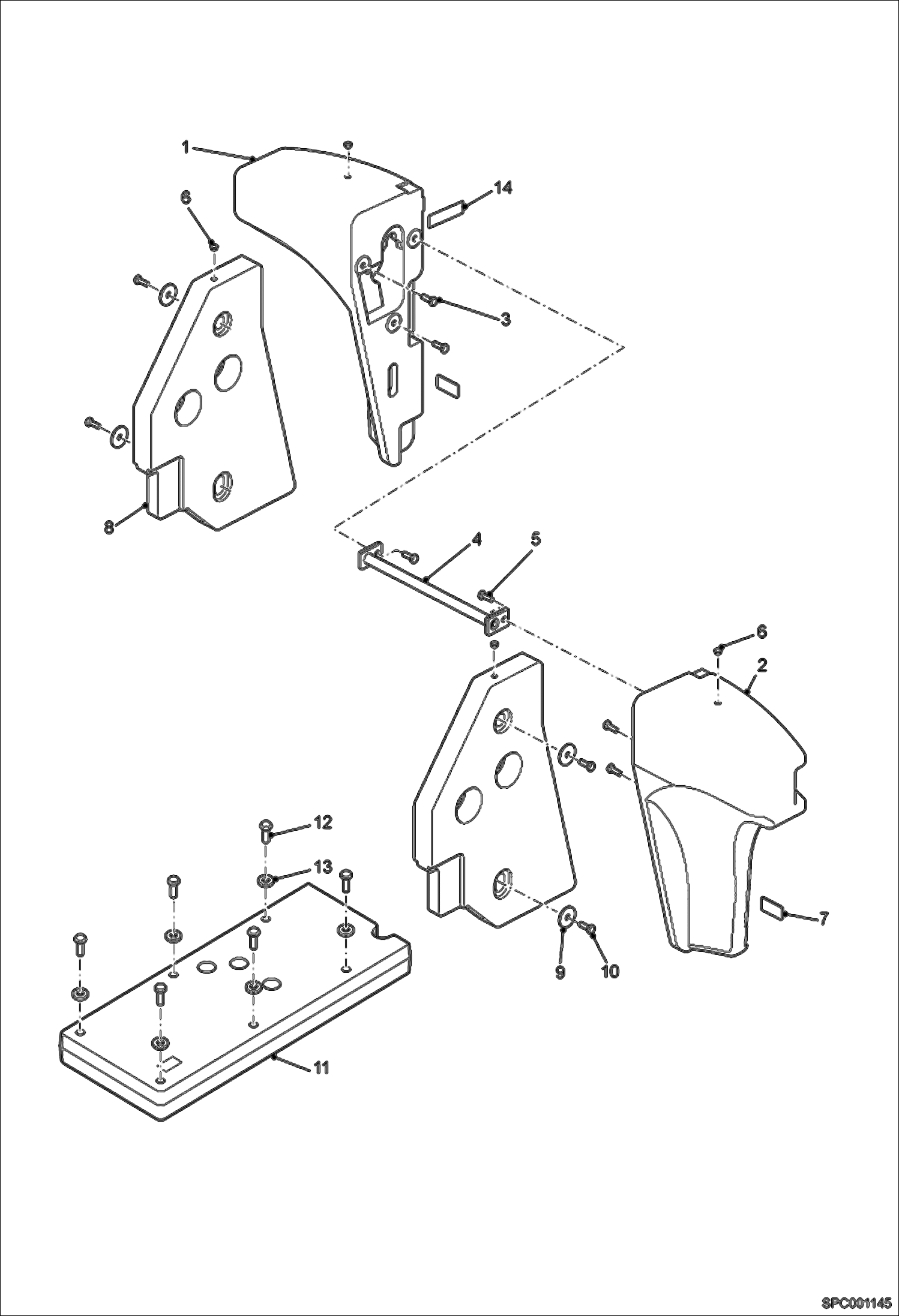 1
14
6
3
8
4
5
6
2
12
13
7
9
10
11
SPC001145