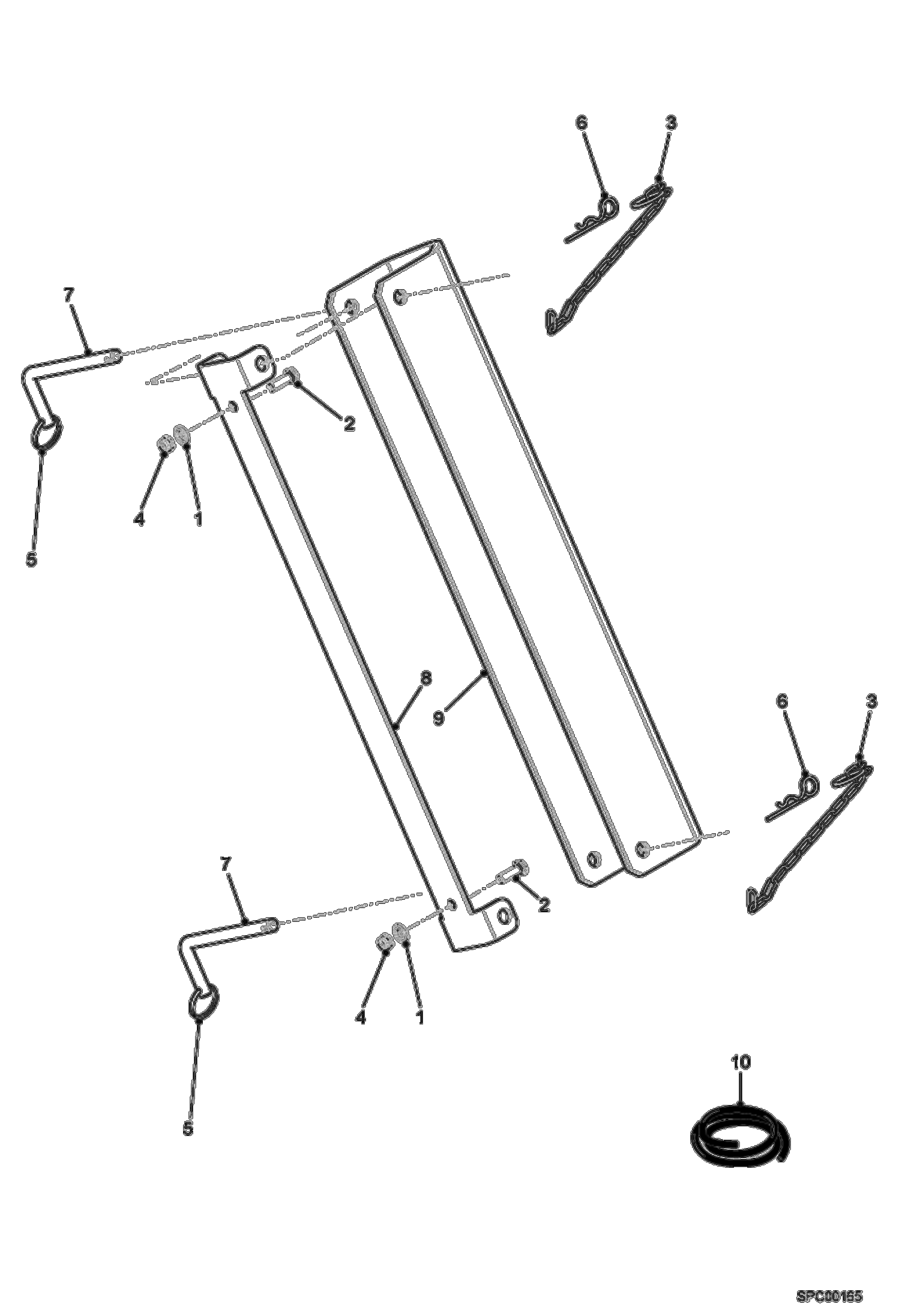 6
3
7
2
4
1
5
8
9
6
3
7
2
4
1
5
10
SPC00165