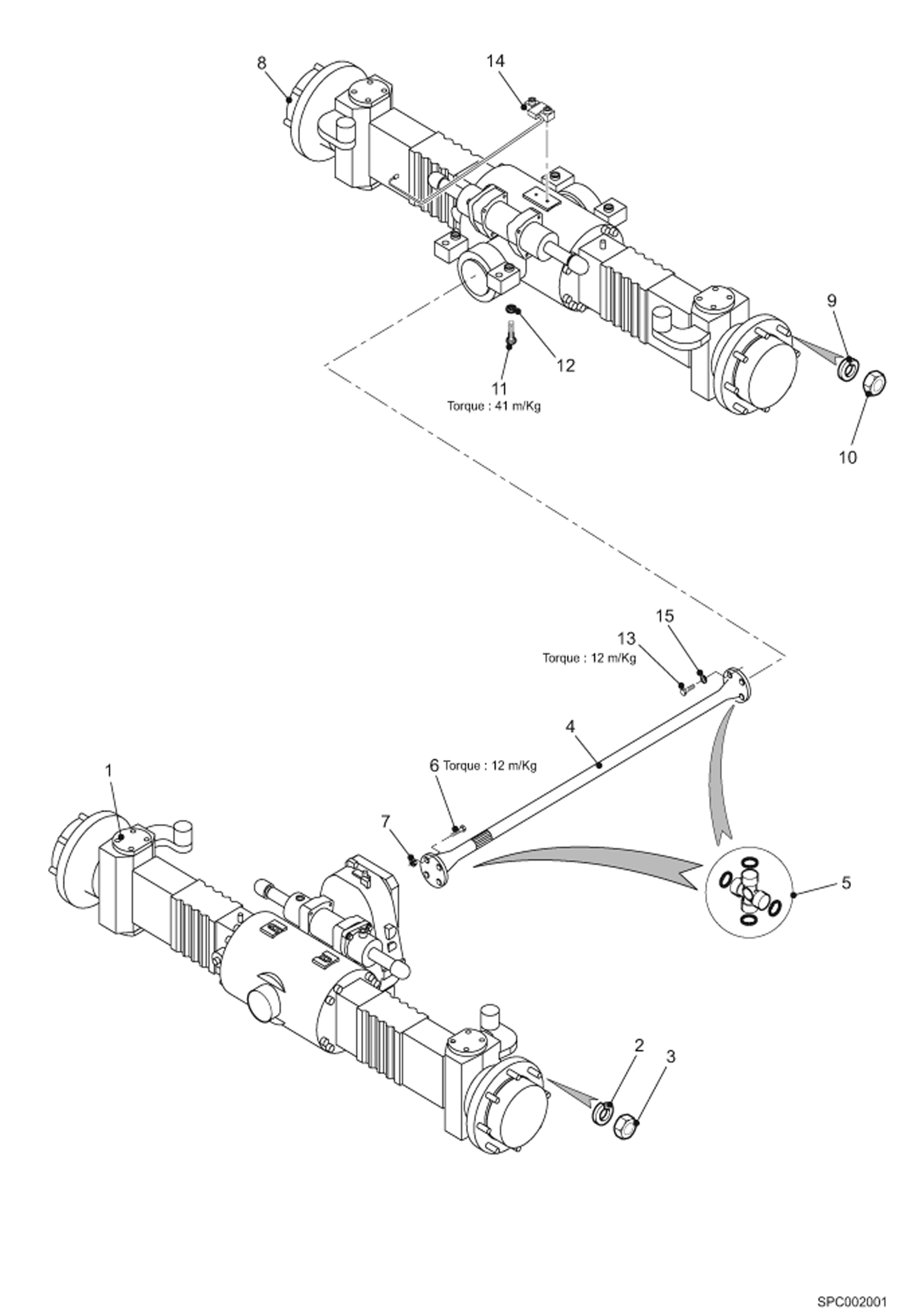 8

14

9

12

11
Torque : 41 m/Kg

10

15

13
Torque : 12 m/Kg

4

6 Torque : 12 m/Kg

1

7

5

2

3

SPC002001