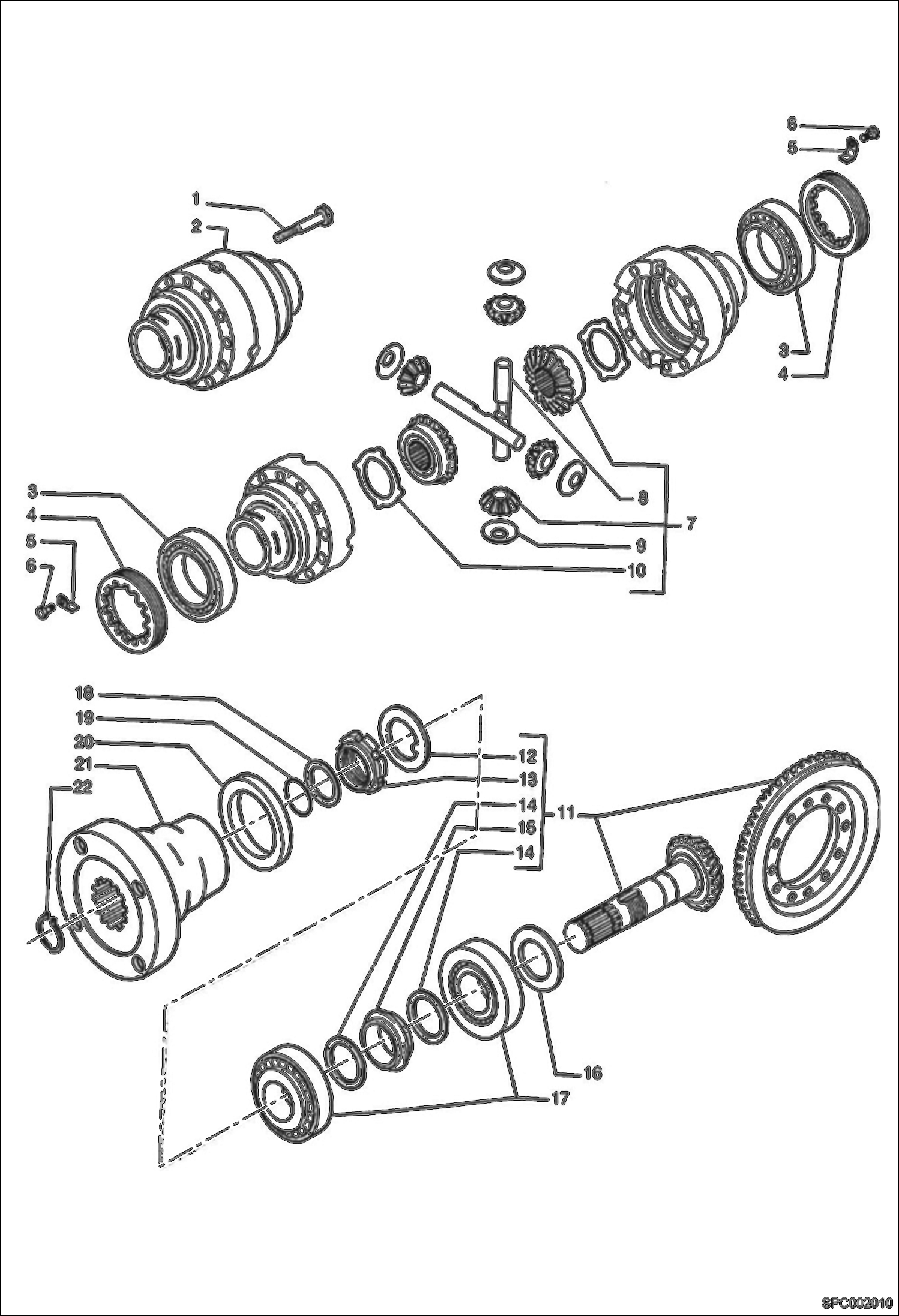 6
5
1
2
3
4
8
7
9
10
3
4
5
6
18
19
20
21
22
12
13
14
15
14
11
16
17
SPC002010