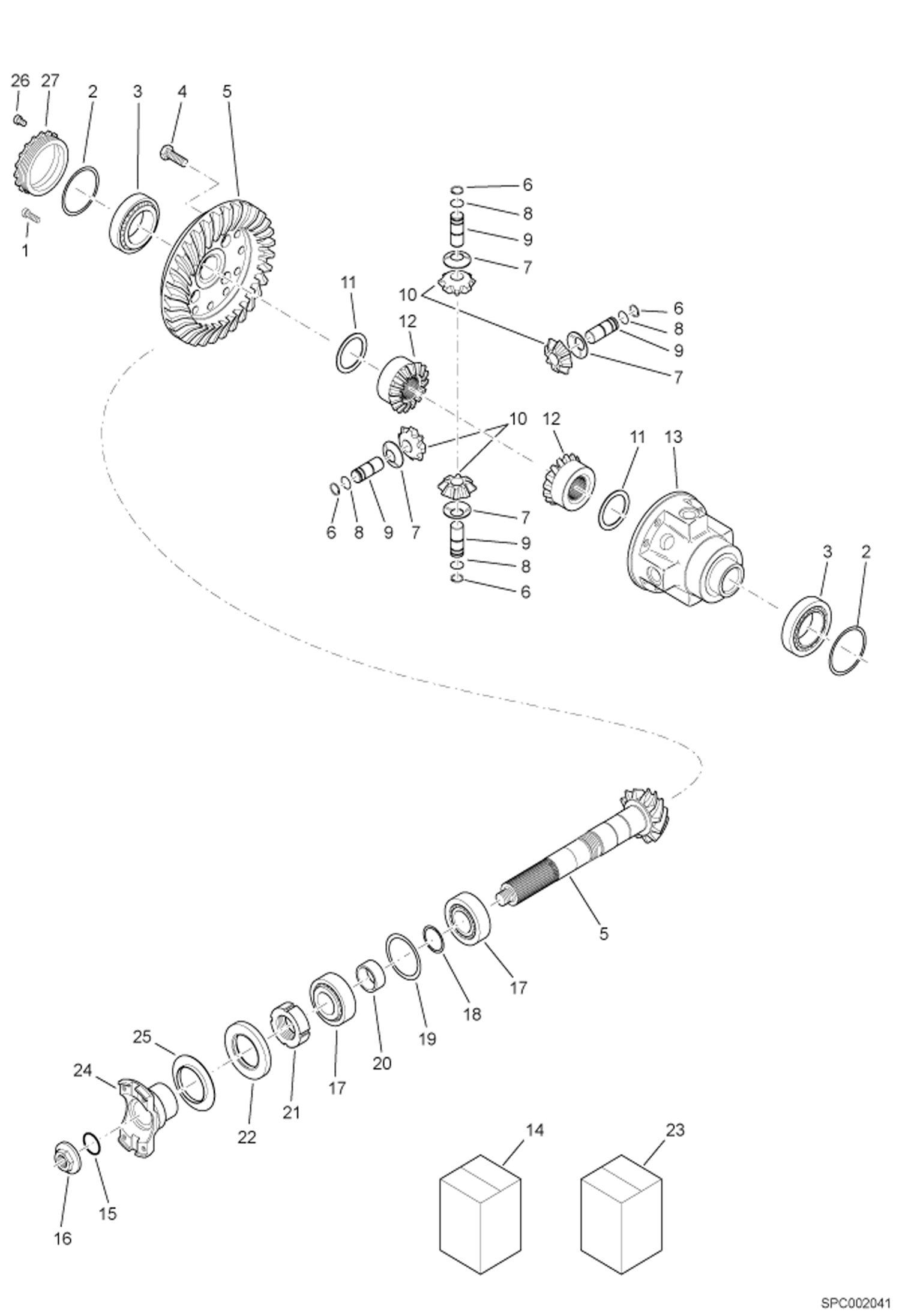 26 27 2 3 4 5
1
6
8
9
7
10
11
12
6
8
9
7
10
12
11
13
6 8 9 7
7
9
8
6
3 2
5
17
18
19
20
17
21
22
25
24
15
16
14
23
SPC002041