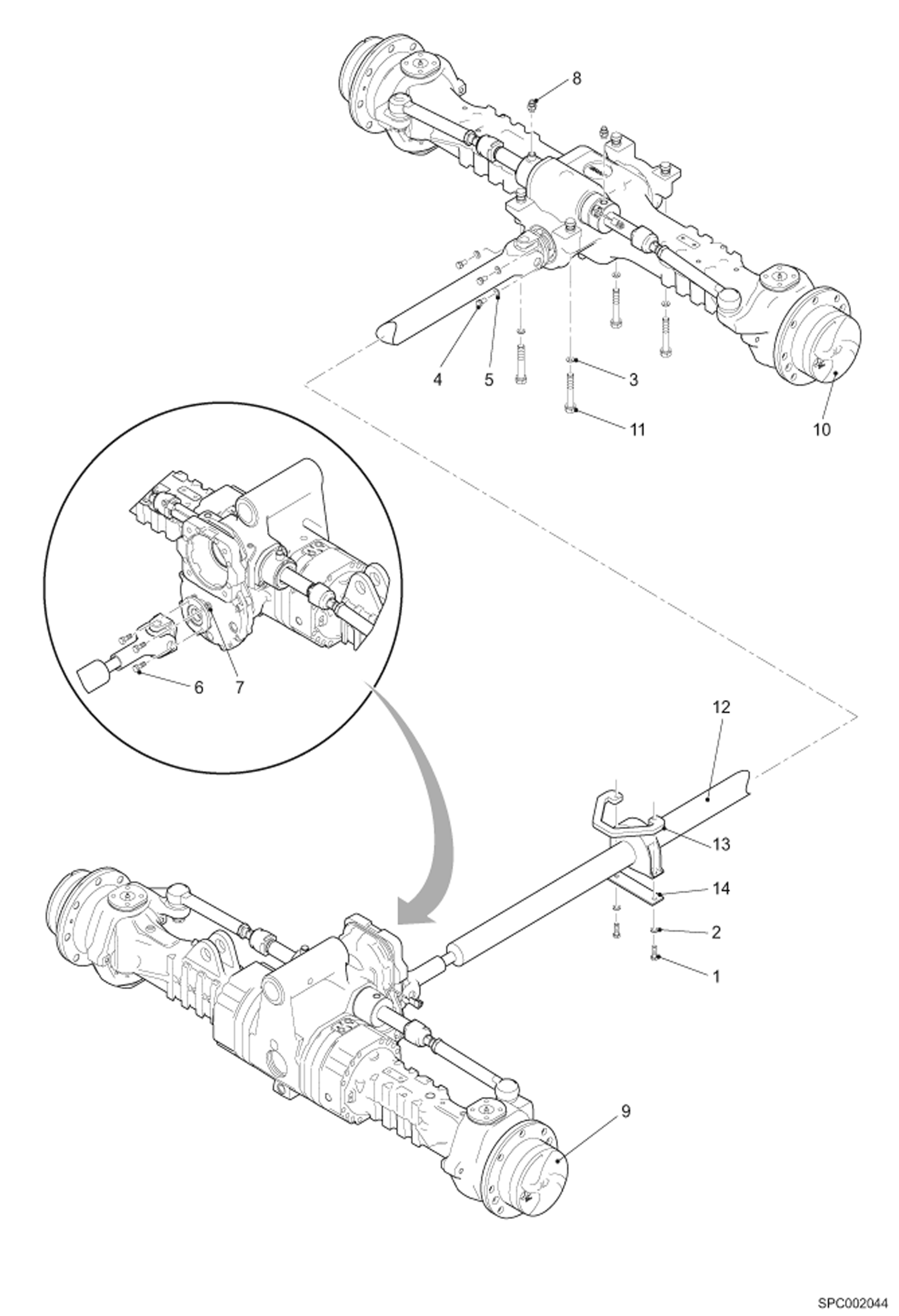 8
4
5
3
11
10
6
7
12
13
14
2
1
9
SPC002044