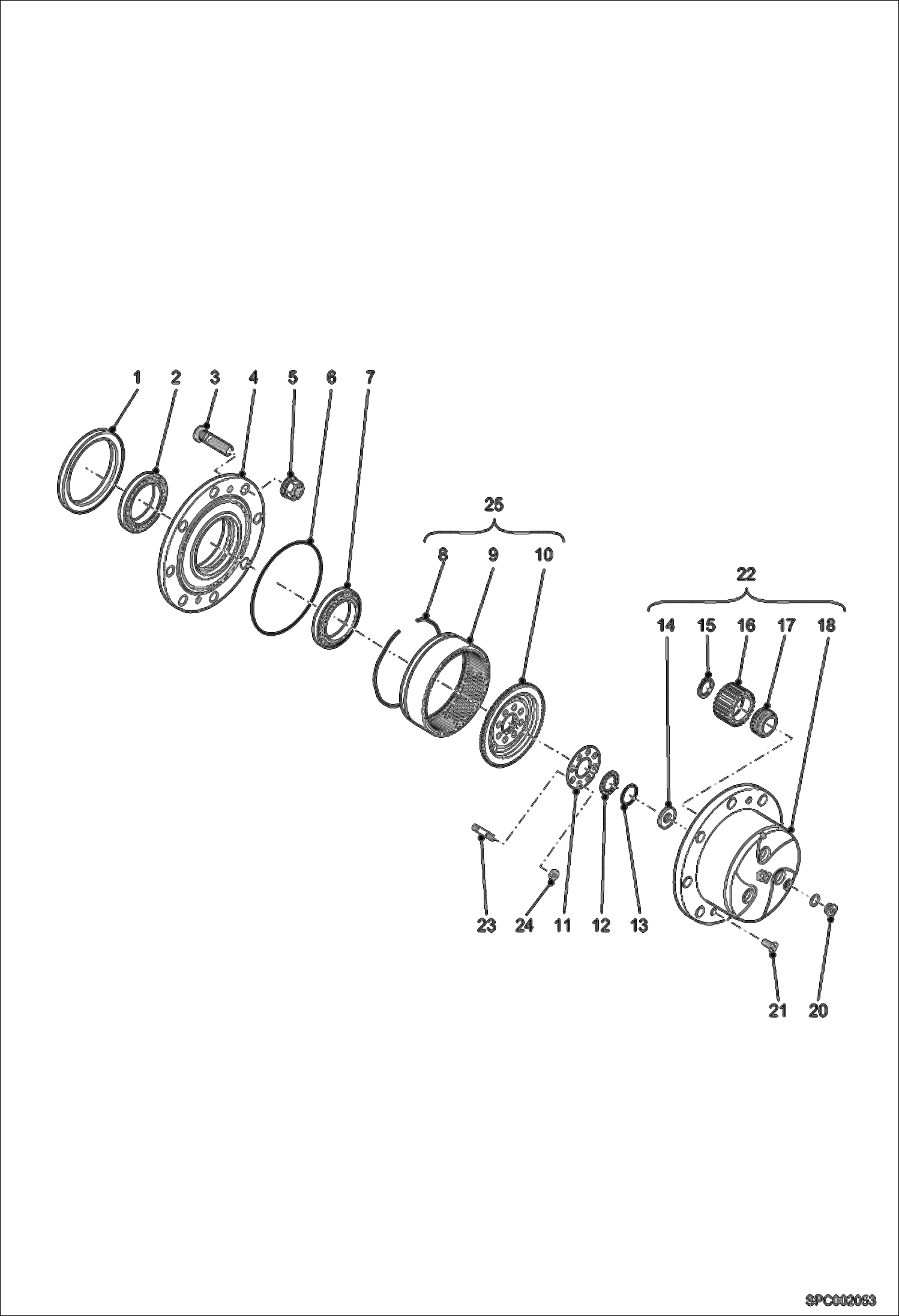 1 2 3 4 5 6 7

25

8 9 10

22

14 15 16 17 18

23 24 11 12 13

21 20

SPC002053