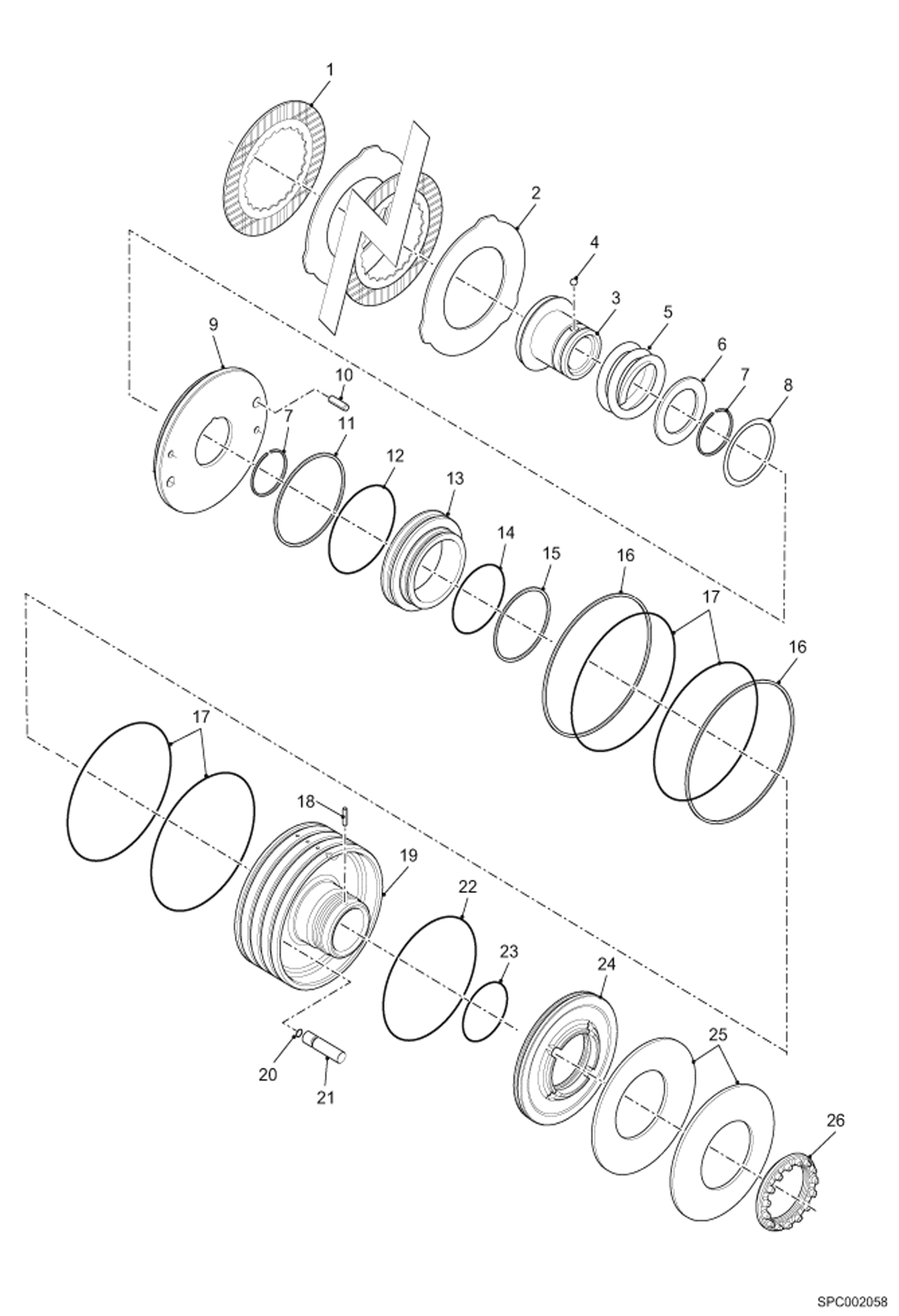 1
2
4
3
5
6
7
8
9
10
7
11
12
13
14
15
16
17
16
17
18
19
22
23
24
25
20
21
26
SPC002058