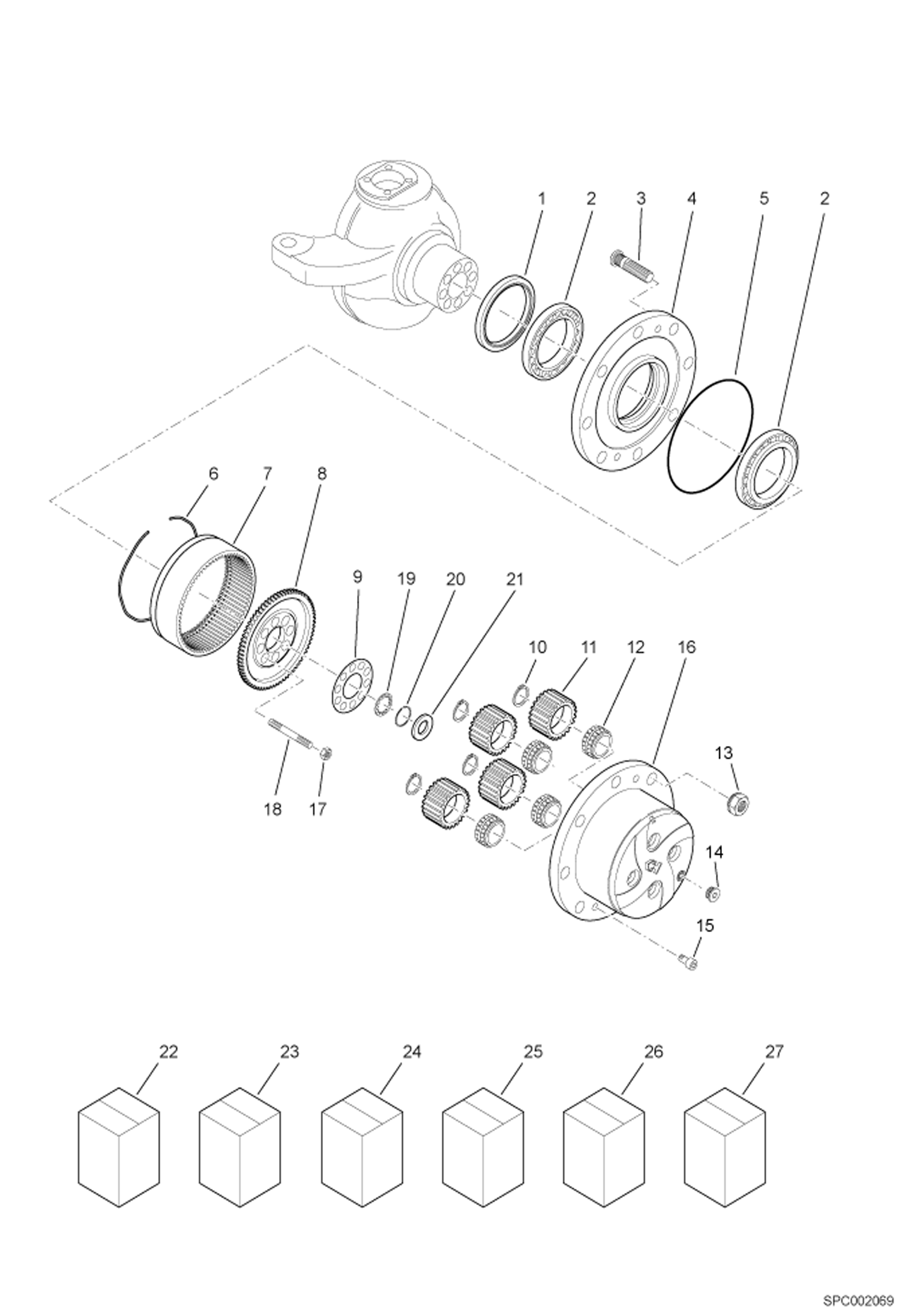 1 2 3 4 5 2

6 7 8

9 19 20 21

10 11 12 16

13

18 17

14

15

22 23 24 25 26 27

SPC002069