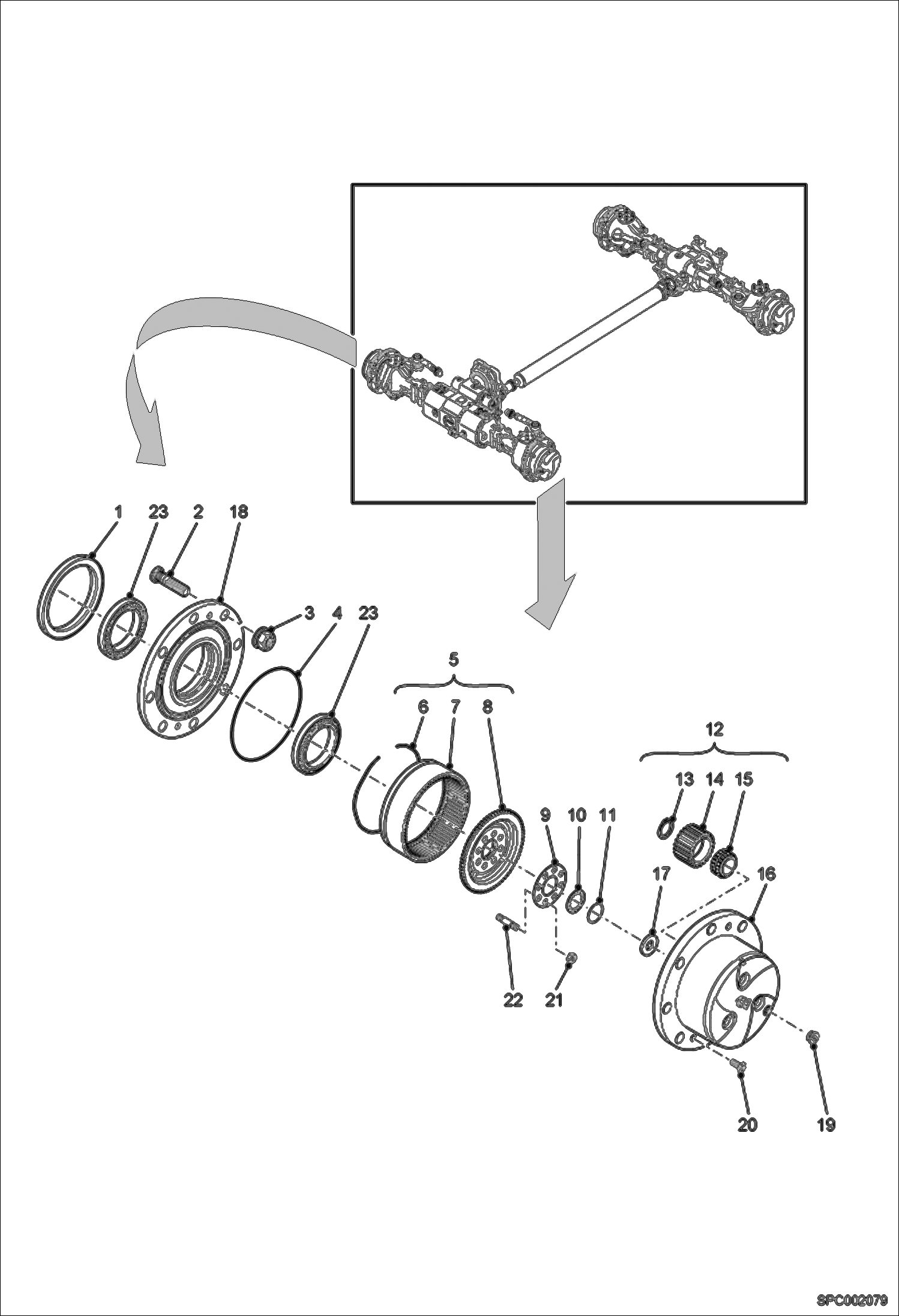 1 23 2 18
3 4 23
5
6 7 8
9 10 11
12
13 14 15
17 16
22 21
20 19
SPC002079