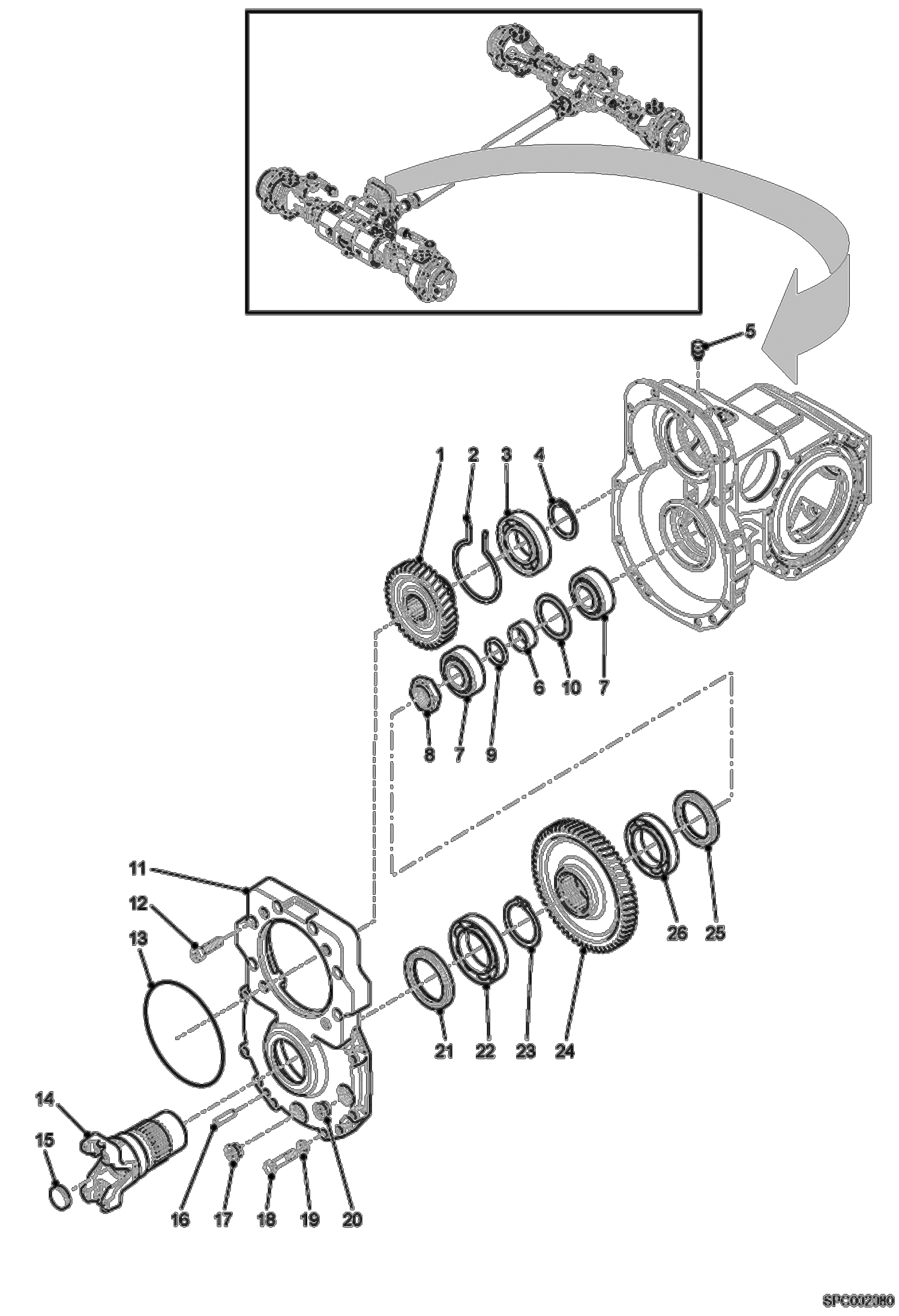 5
1 2 3 4
6 10 7
8 7 9
11
12
13
26 25
21 22 23 24
14
15
16 17 18 19 20
SPC002080