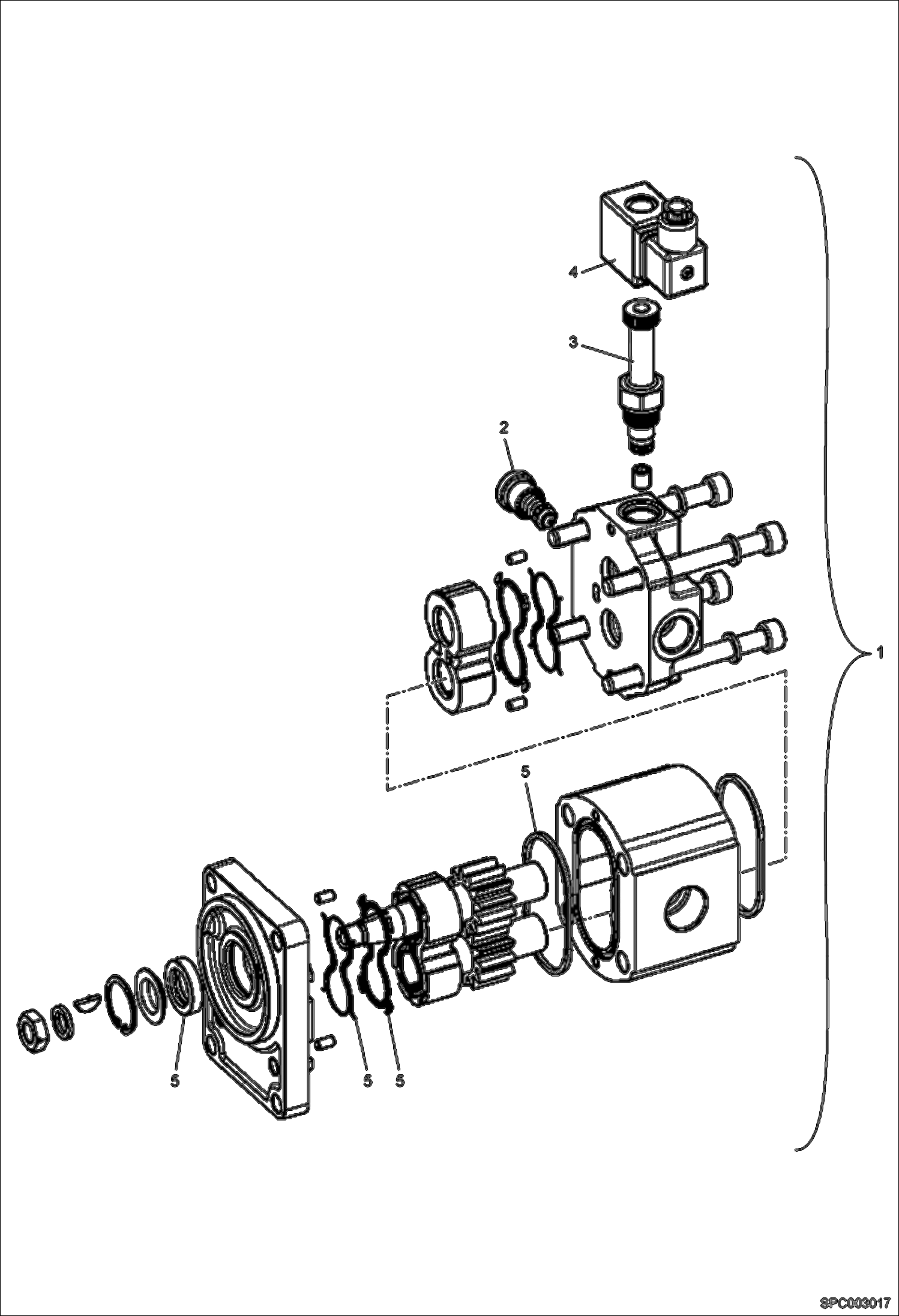 4
3
2
1
5
5
5
5
SPC003017