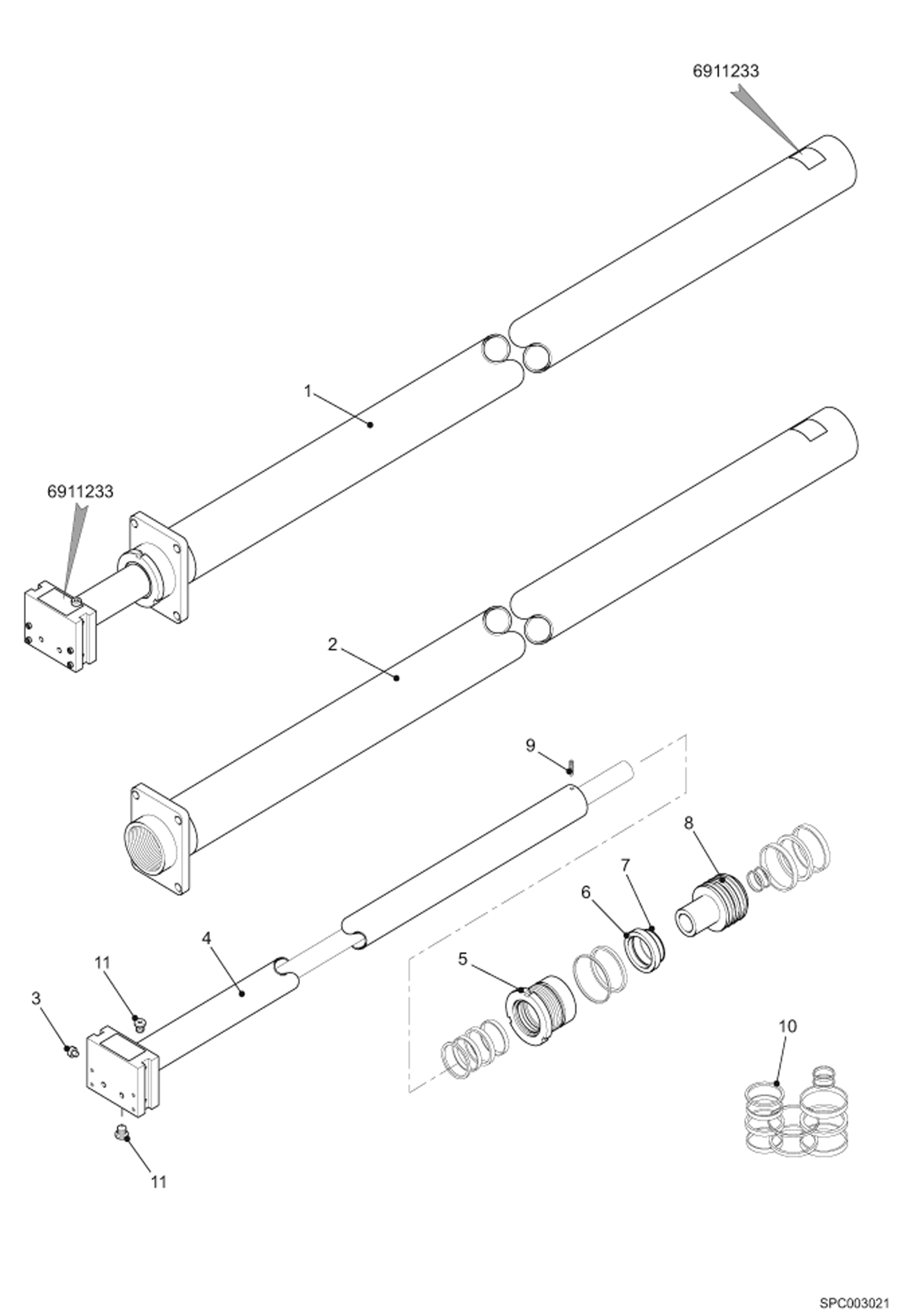 6911233

1

6911233

2

9

8

7

6

4

5

11

3

10

11

SPC003021