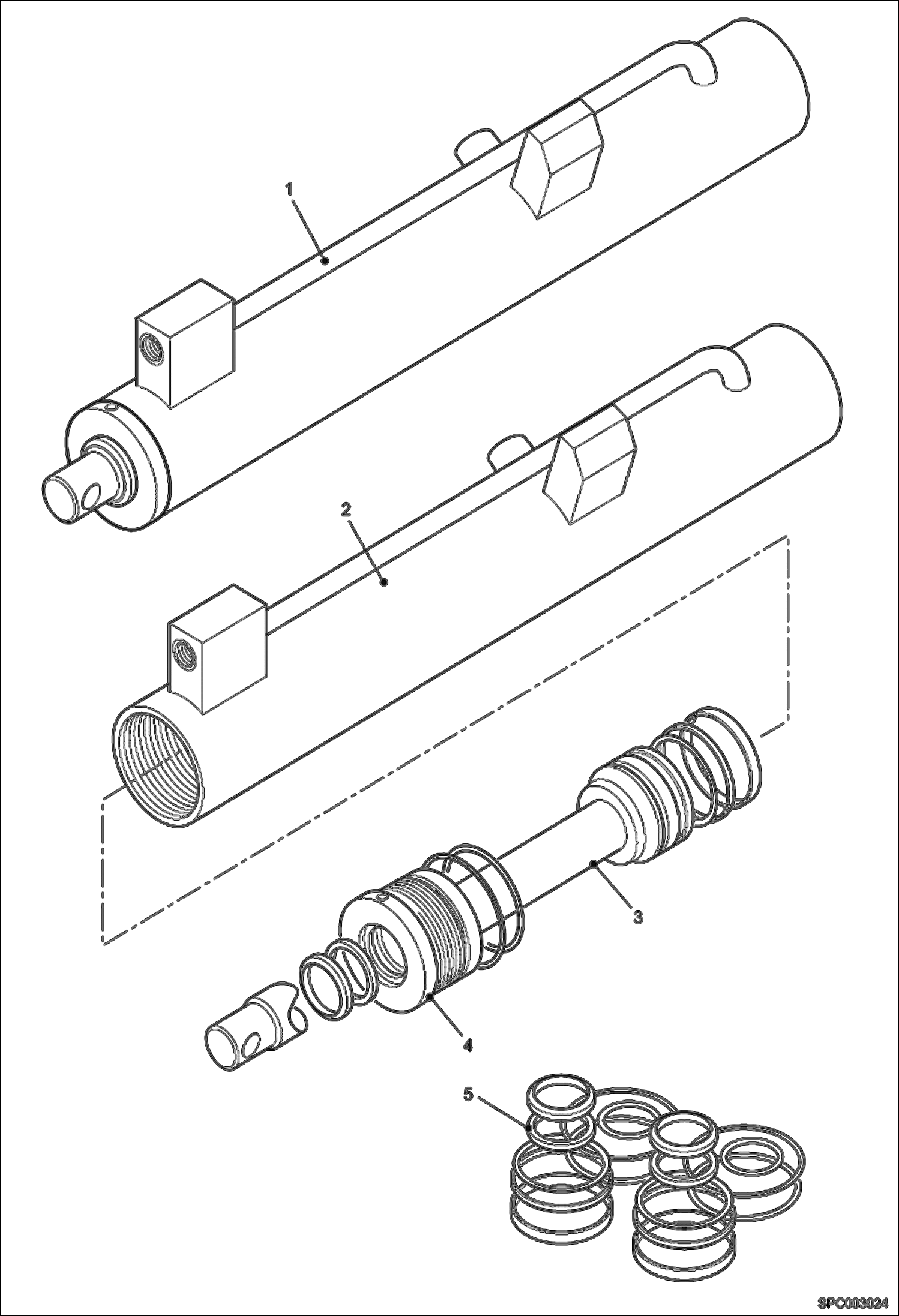 1
2
3
4
5
SPC003024