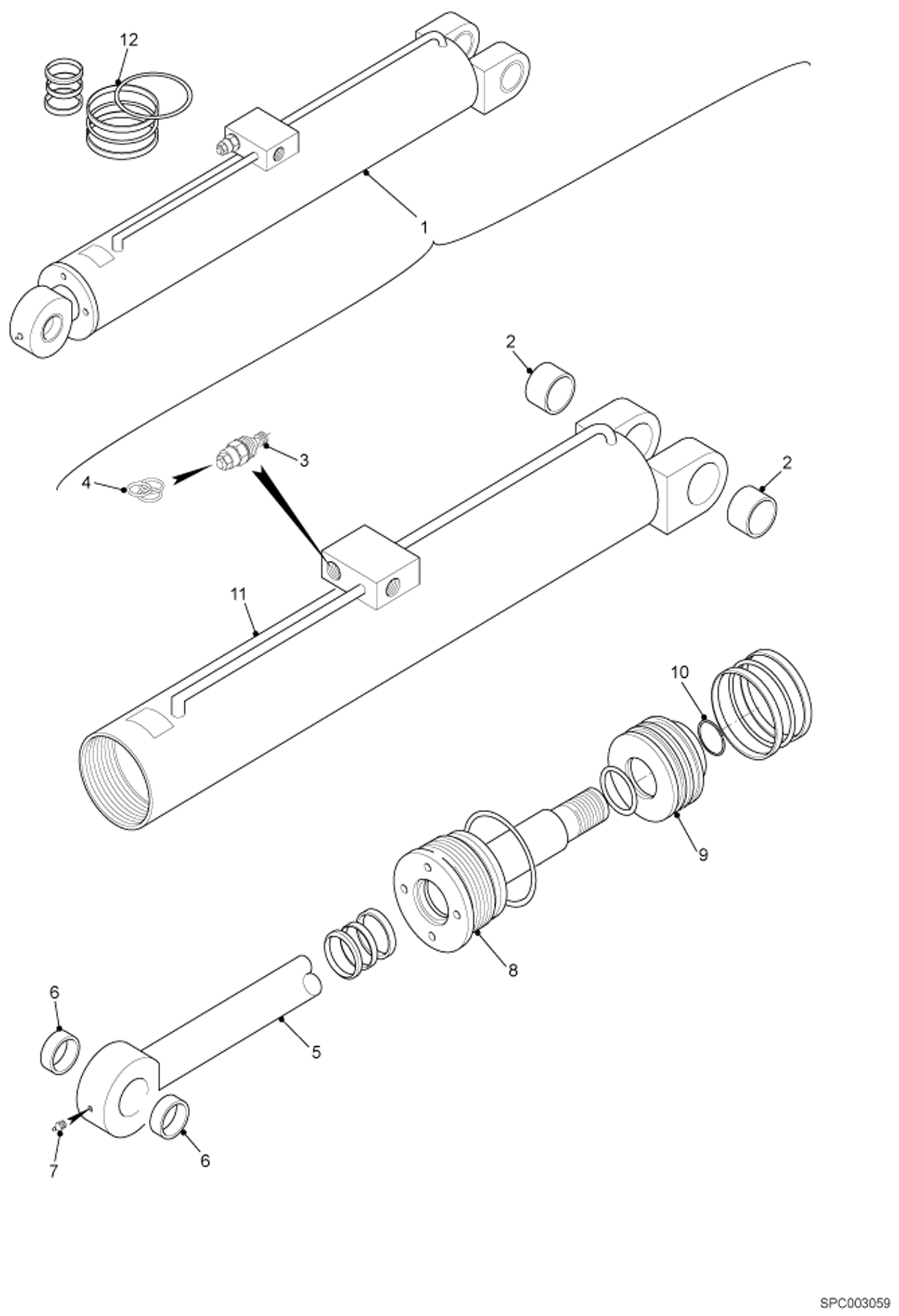 12

1

2

3

4

2

11

10

9

8

6

5

7

6

SPC003059