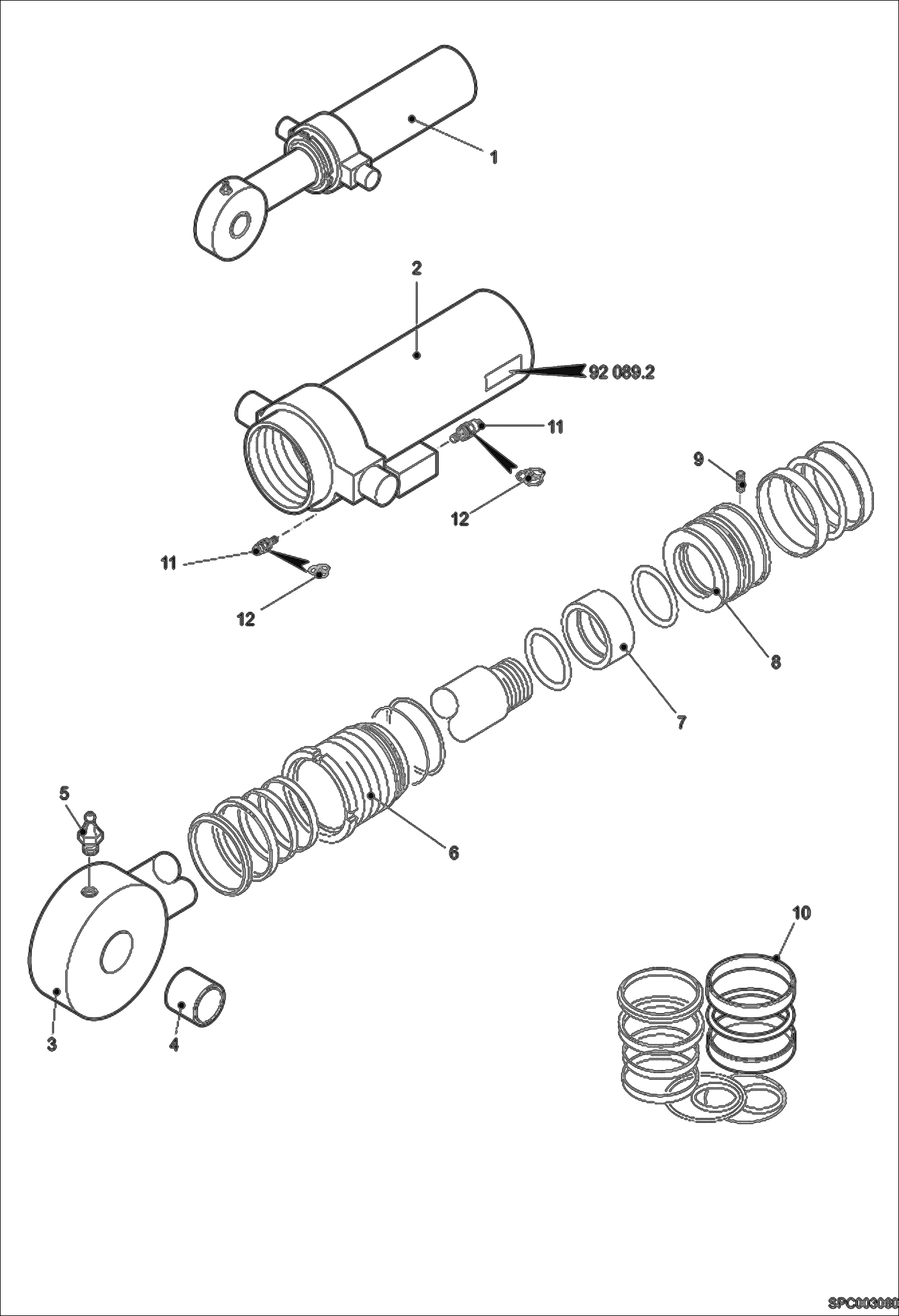 1

2

92 089.2

11

9

12

11

12

8

7

5

6

10

3

4

SPC003080