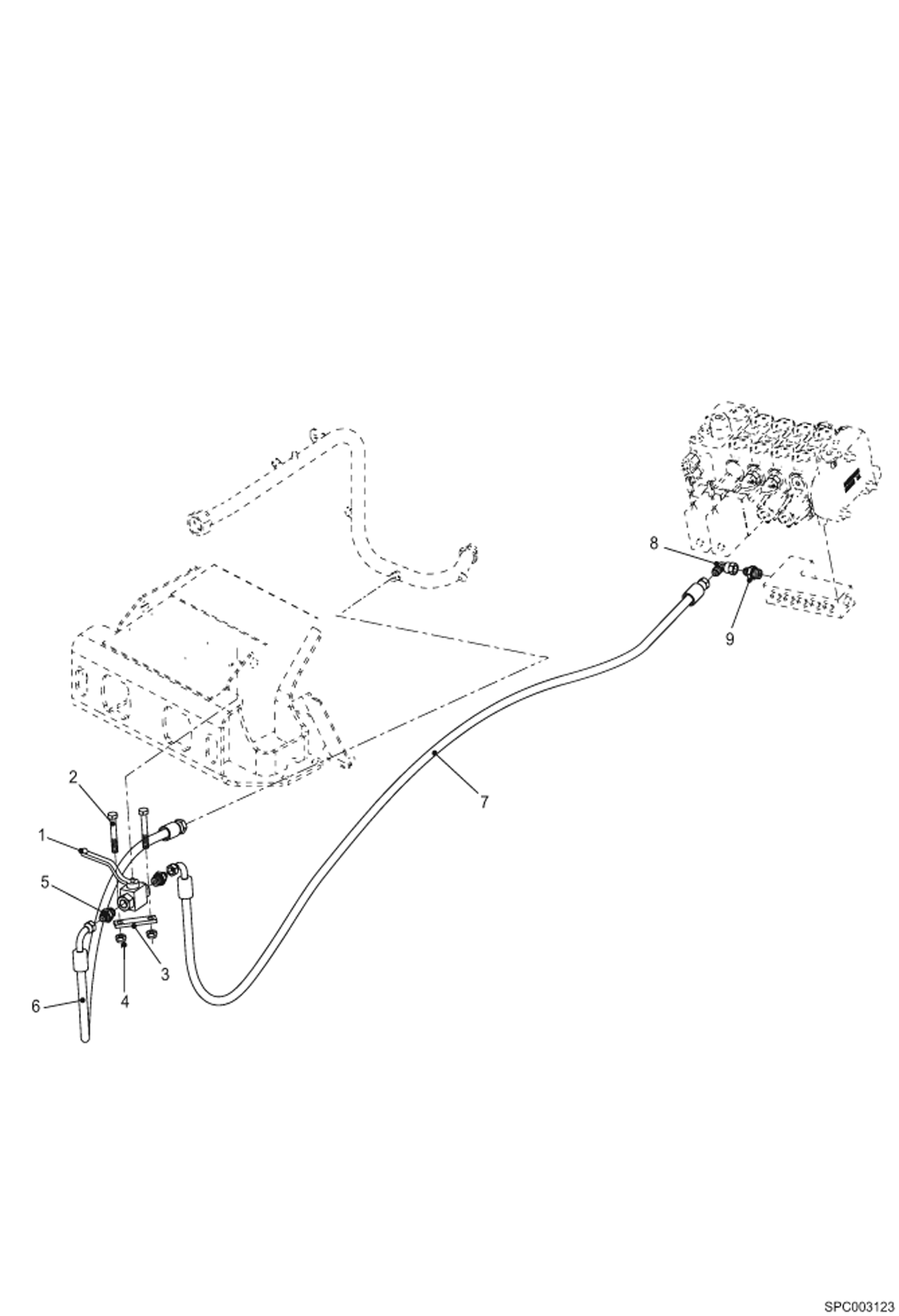 8
9
7
2
1
5
3
4
6
SPC003123