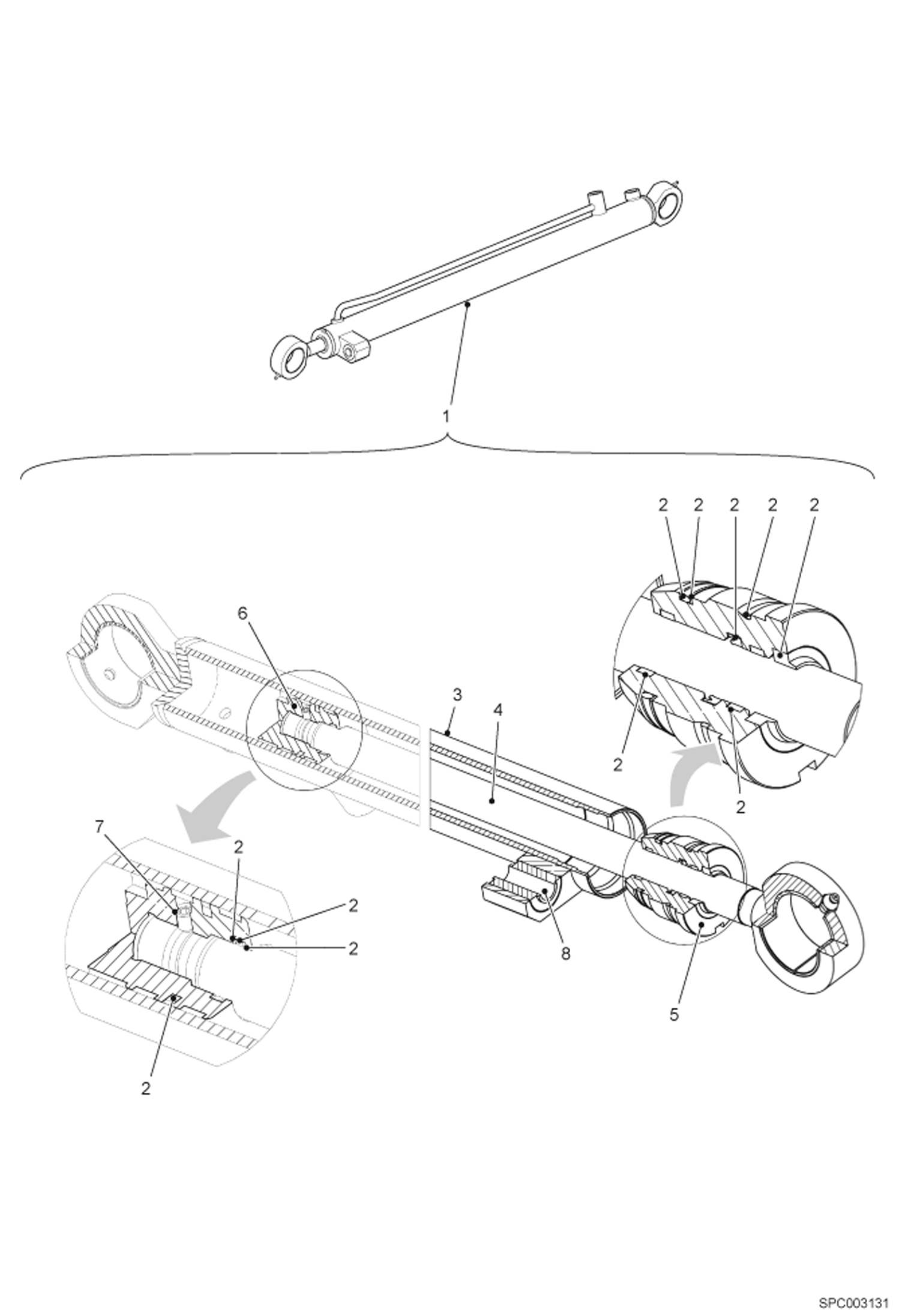 1

2 2 2 2 2

6

3 4

2

2

7 2

2

2

8

5

2

SPC003131