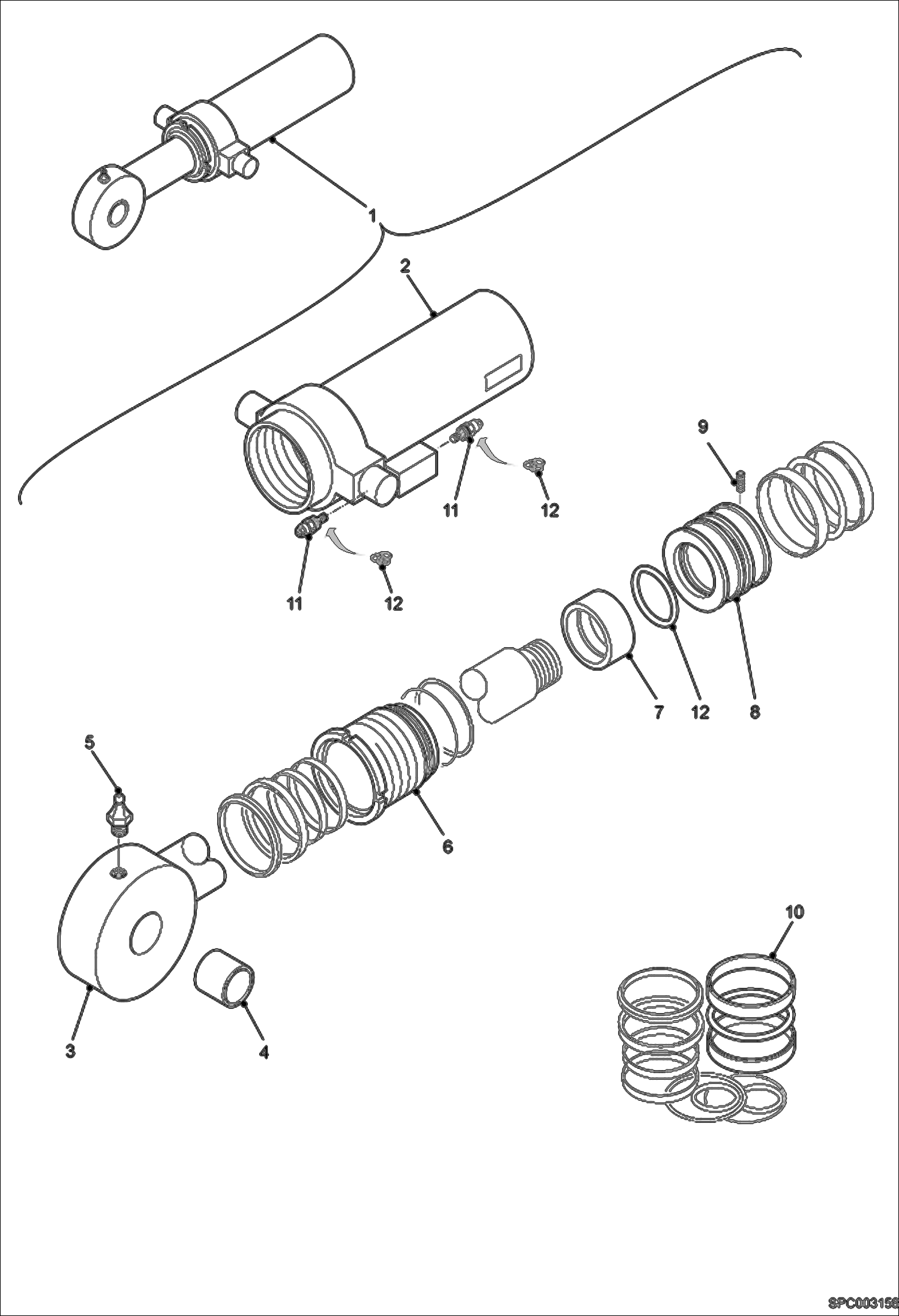 1
2
9
11
12
11
12
7
12
8
5
6
10
3
4
SPC003156