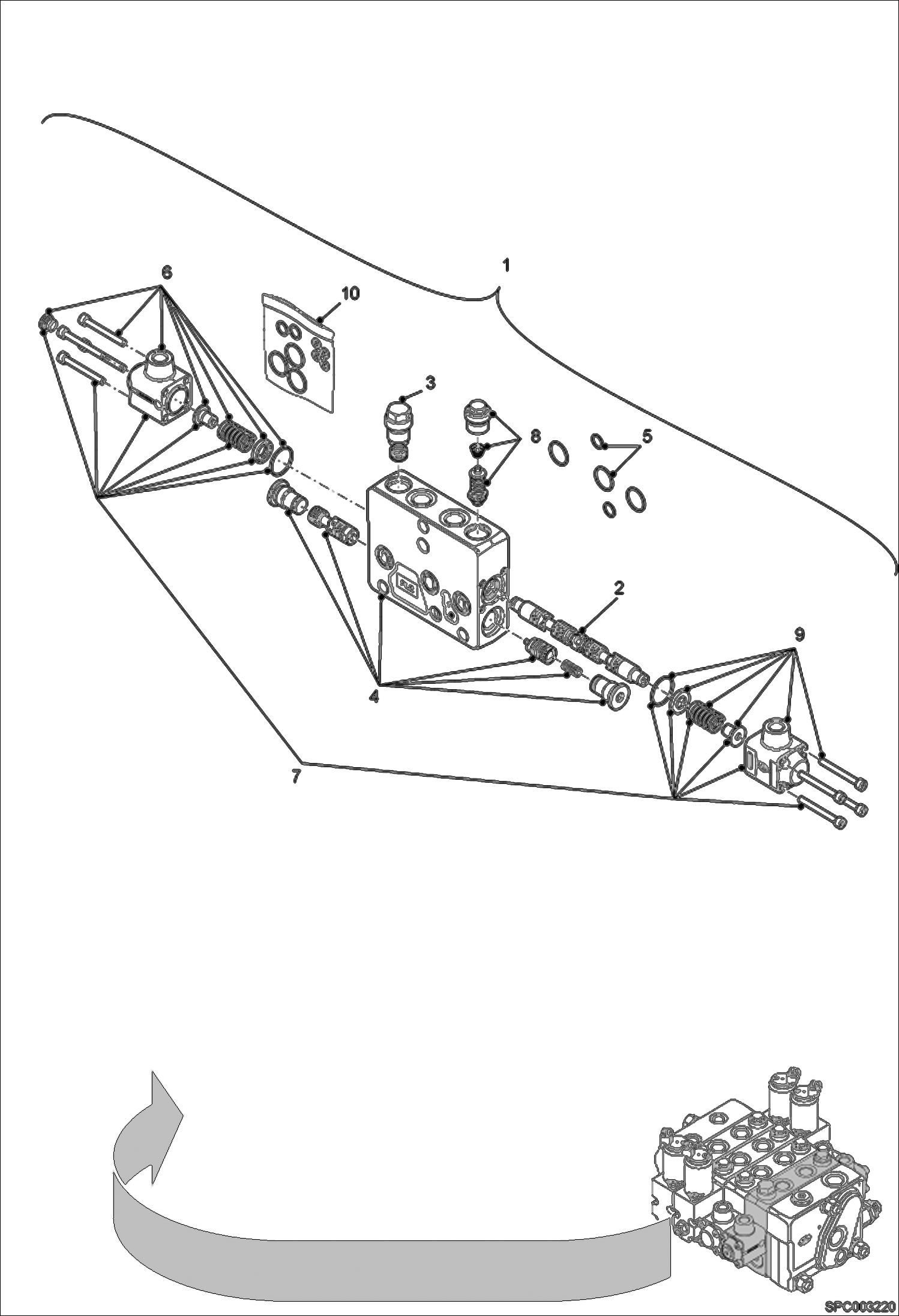 1
6
10
3
8
5
2
9
4
7
SPC003220