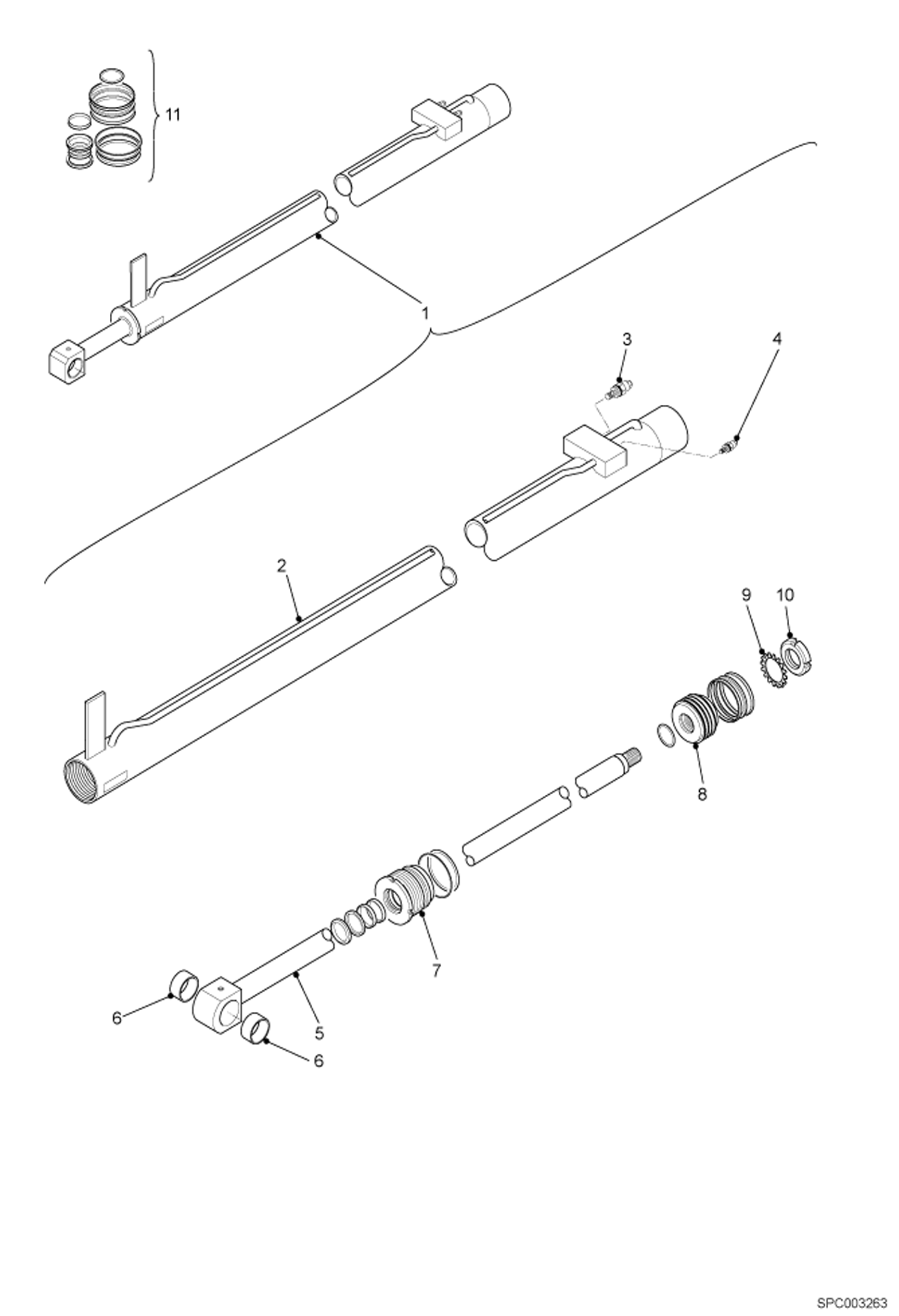 11

1

3

4

2

9

10

8

7

6

5

6

SPC003263